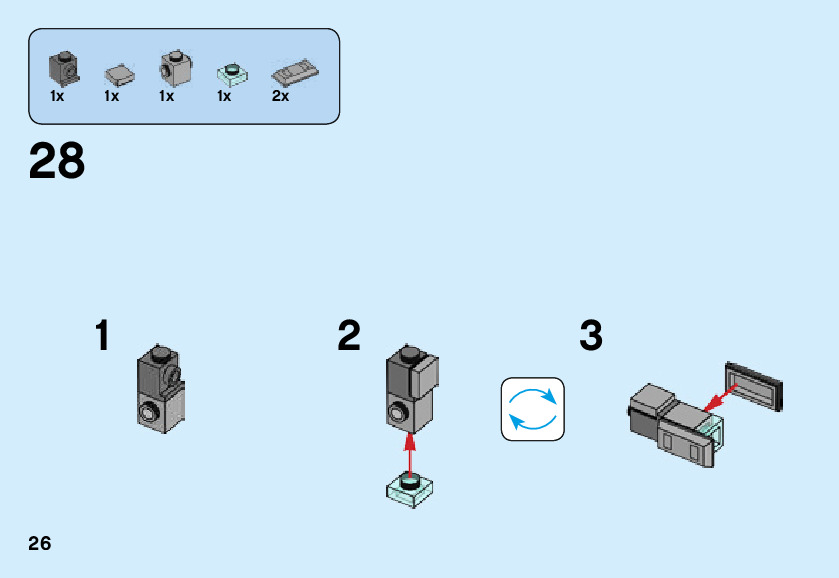 1x 1x 1x 1x 2x

28

1

2

3

26