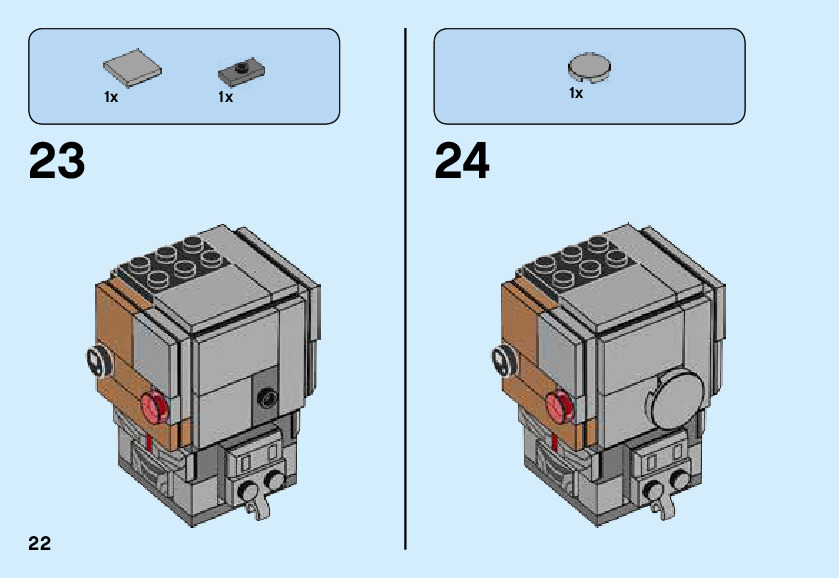 1x
1x

23

1x

24

22