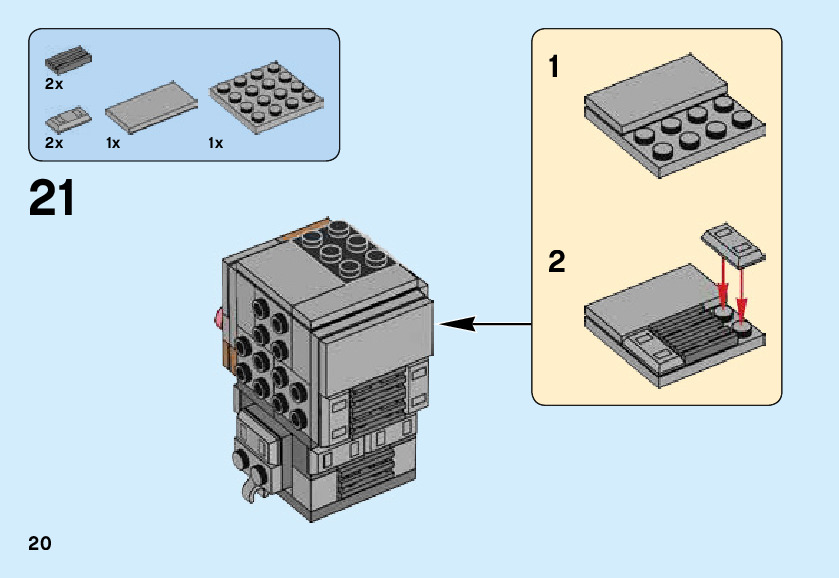 2x
2x
1x
1x

21

1

2

20