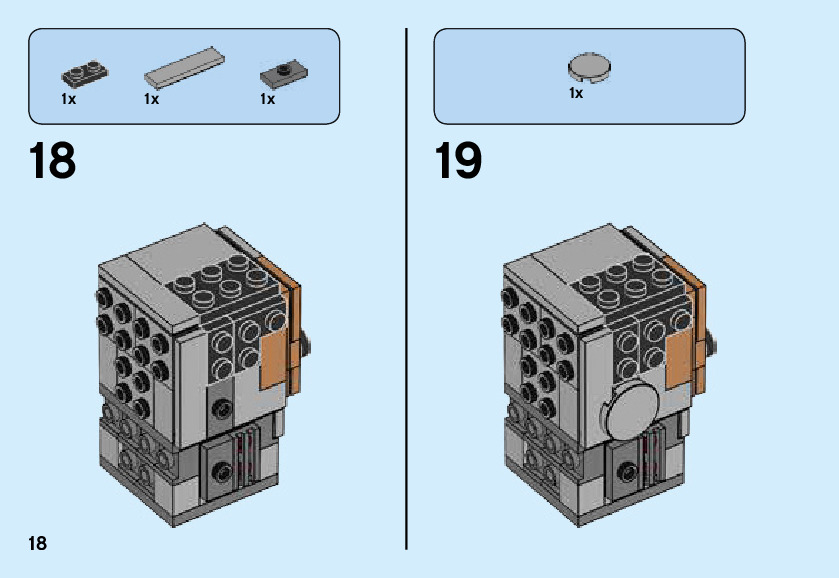 1x
1x
1x

18

1x

19

18