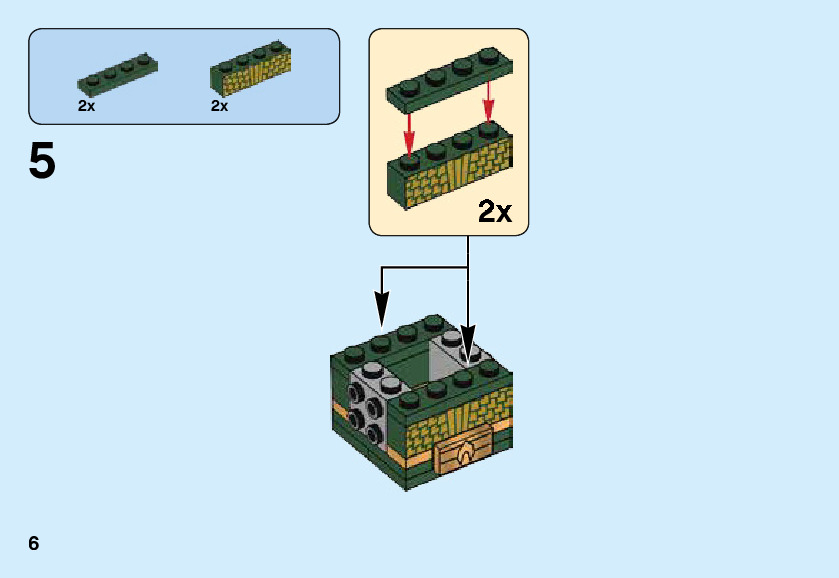 2x 2x

5

2x

6