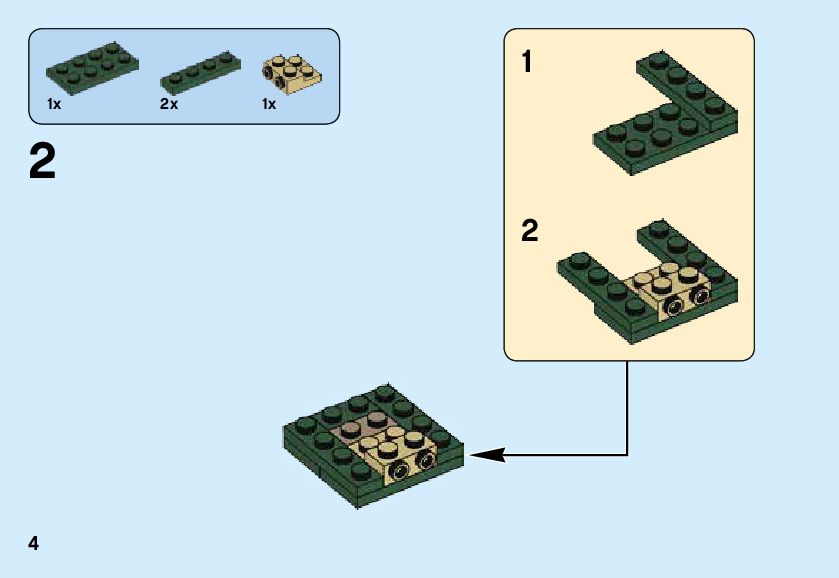 1x 2x 1x

2

1

2

4