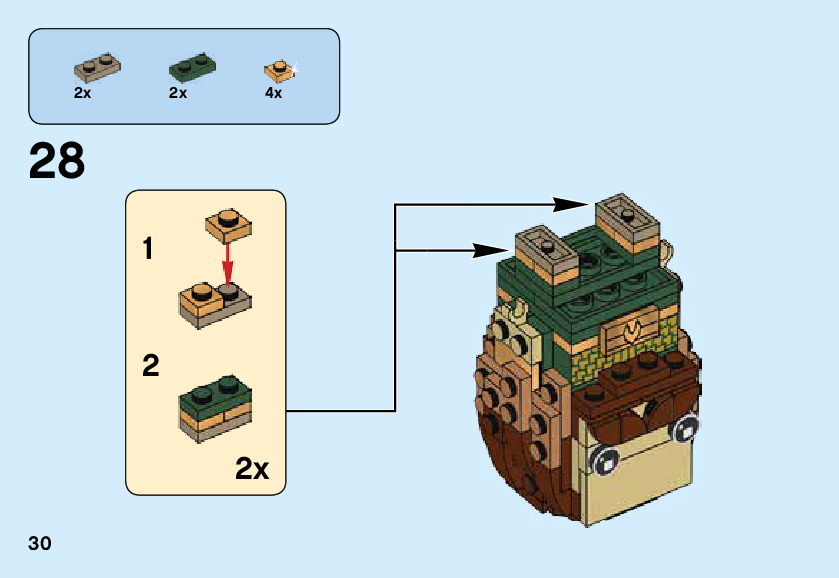 2x
2x
4x

28

1

2

2x

30