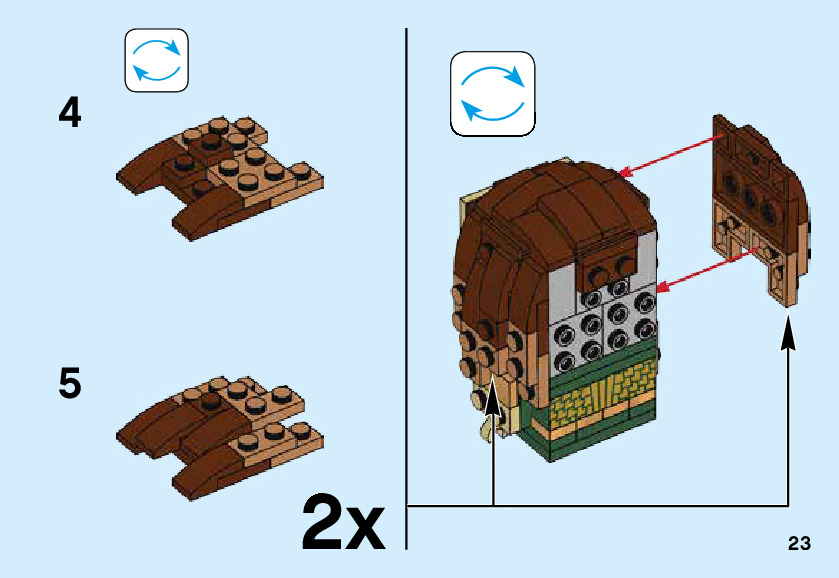 4

5

2x

23