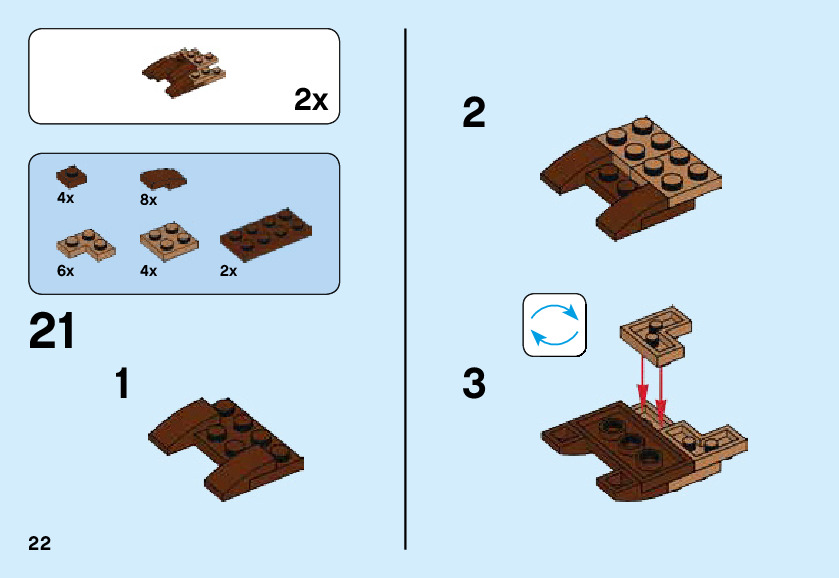 2x

4x
8x
6x
4x
2x

21

1

2

3

22