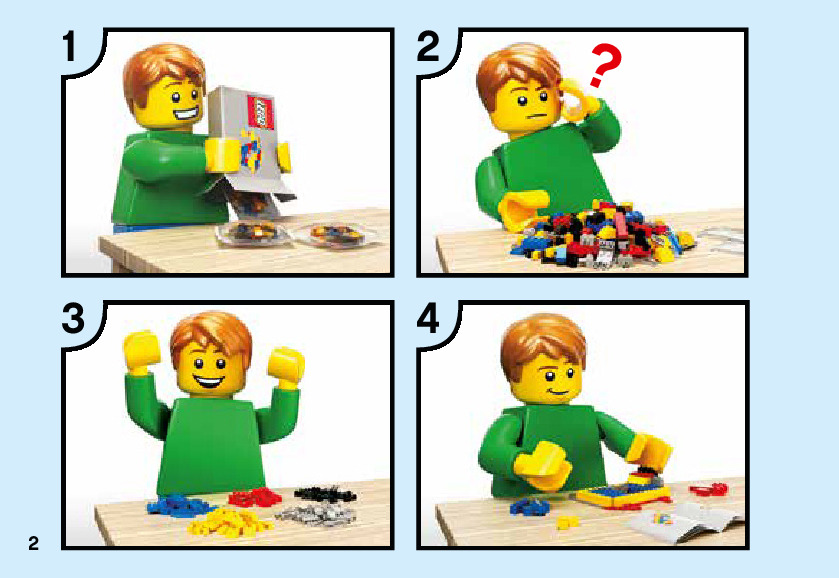 1

2

?

3

4

2