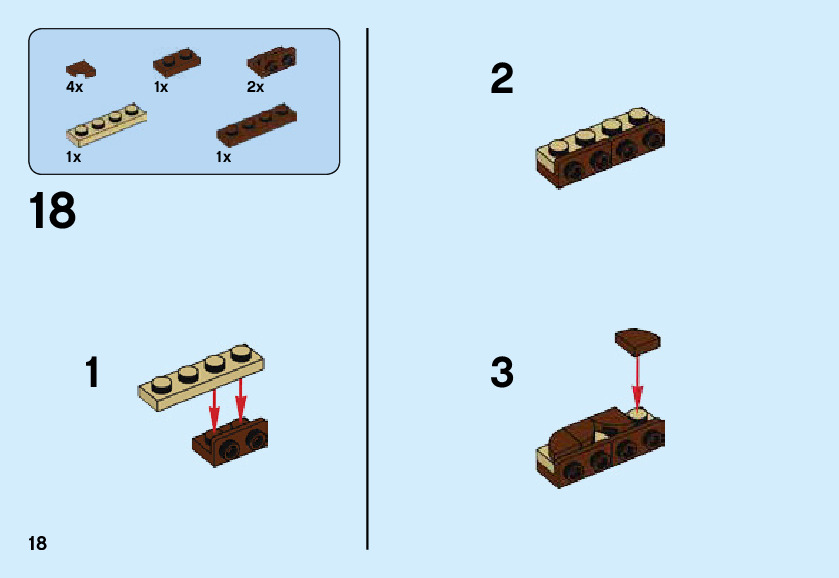 4x
1x
2x
1x
1x

18

1

2

3

18