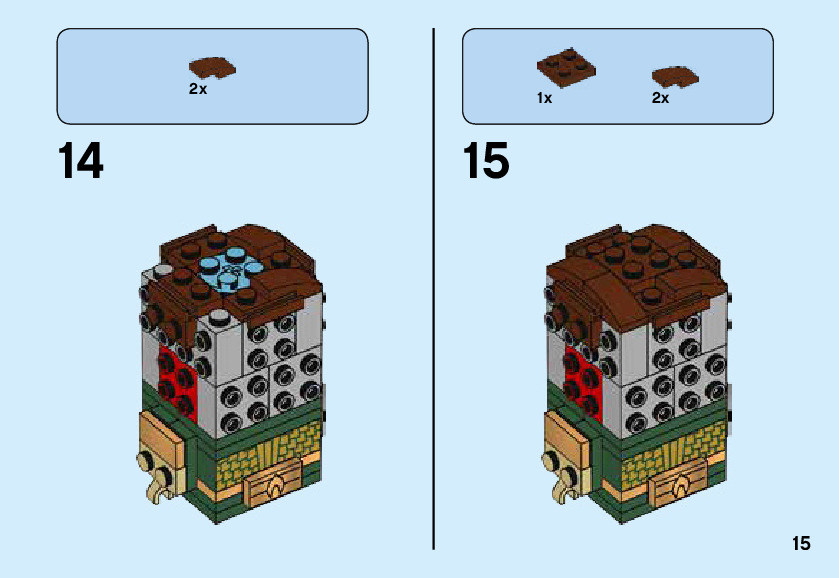 2x

14

1x

2x

15

15