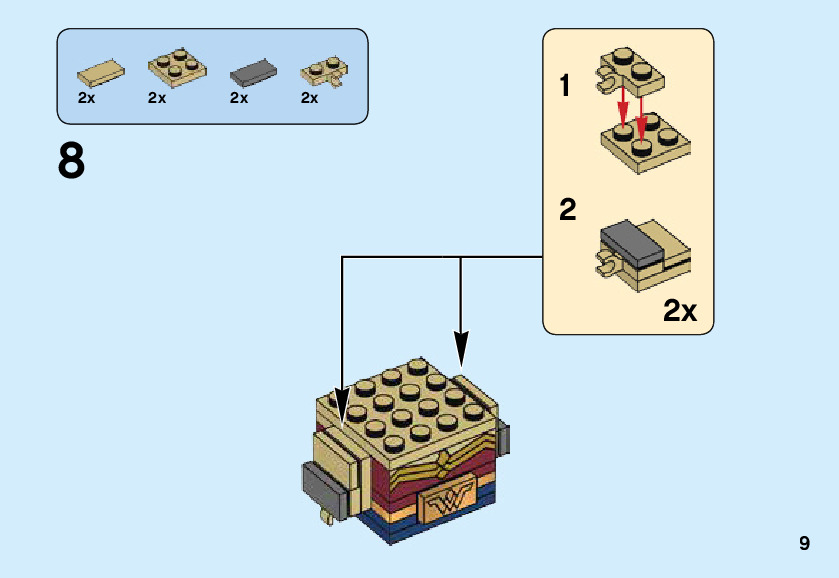 2x 2x 2x 2x

8

1

2

2x

9