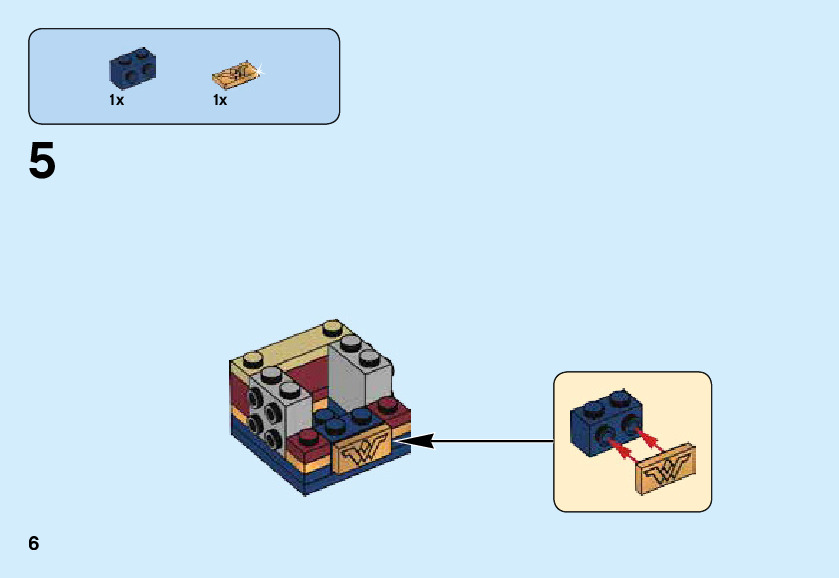 1x 1x

5

6