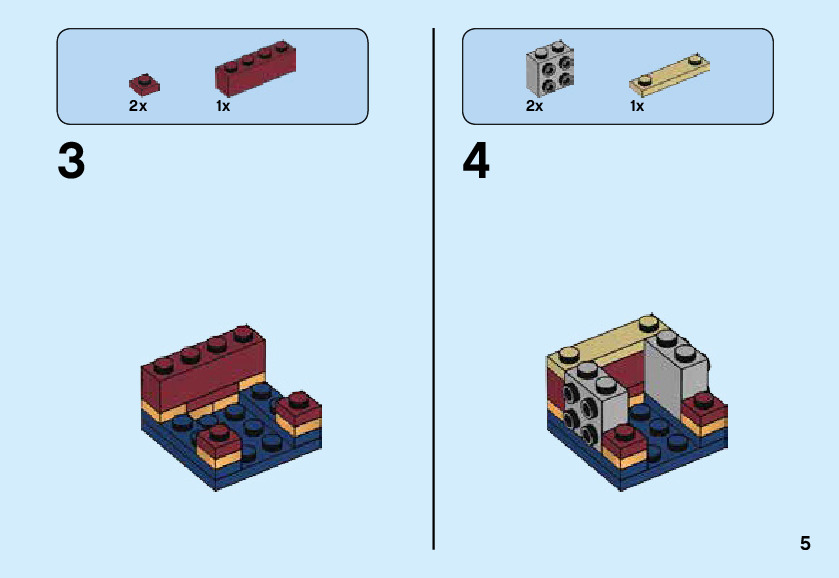 2x 1x

3

2x 1x

4

5