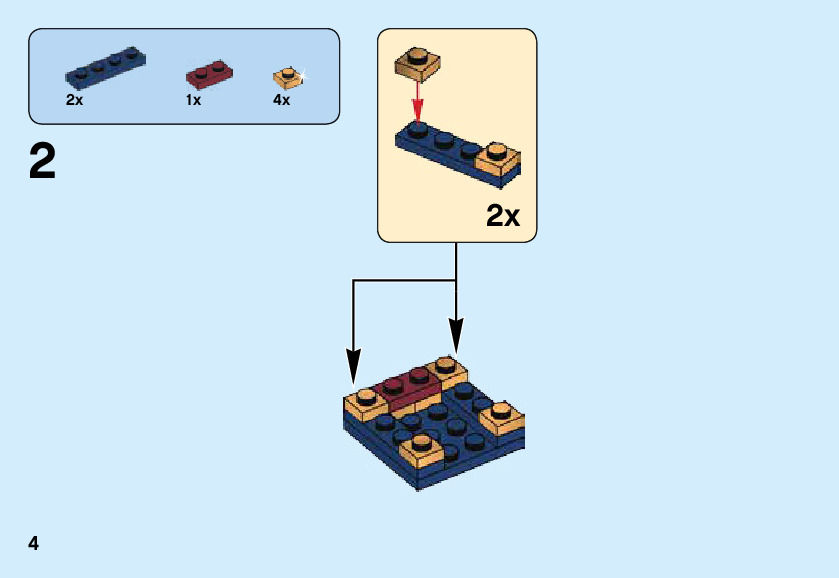 2x 1x 4x

2

2x

4