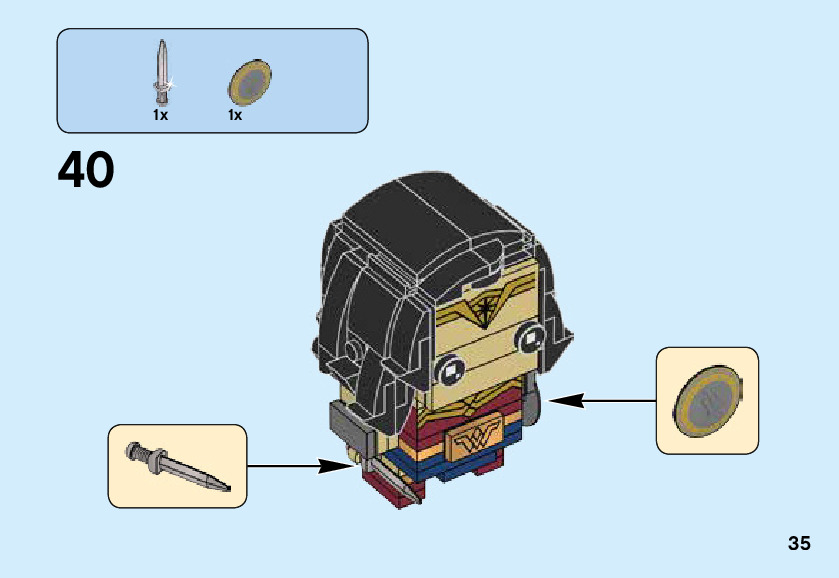 1x 1x

40

35