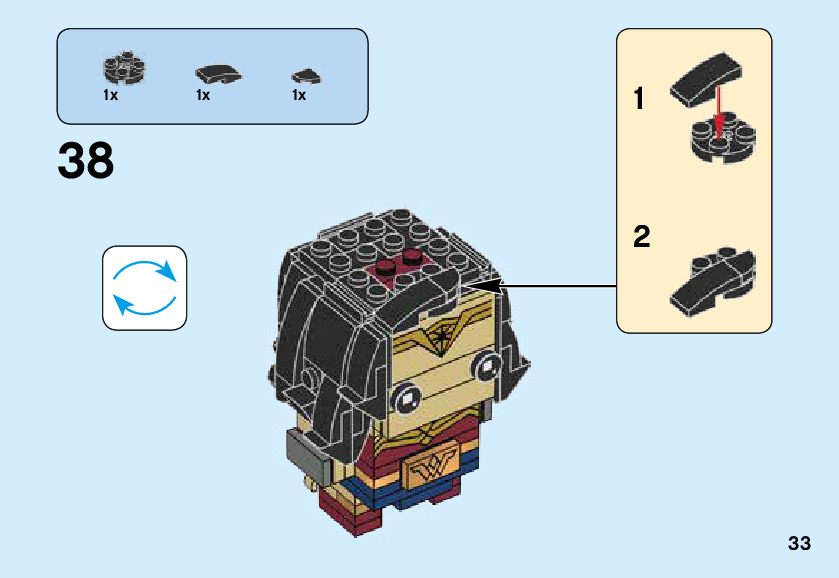 1x 1x 1x

38

1

2

33