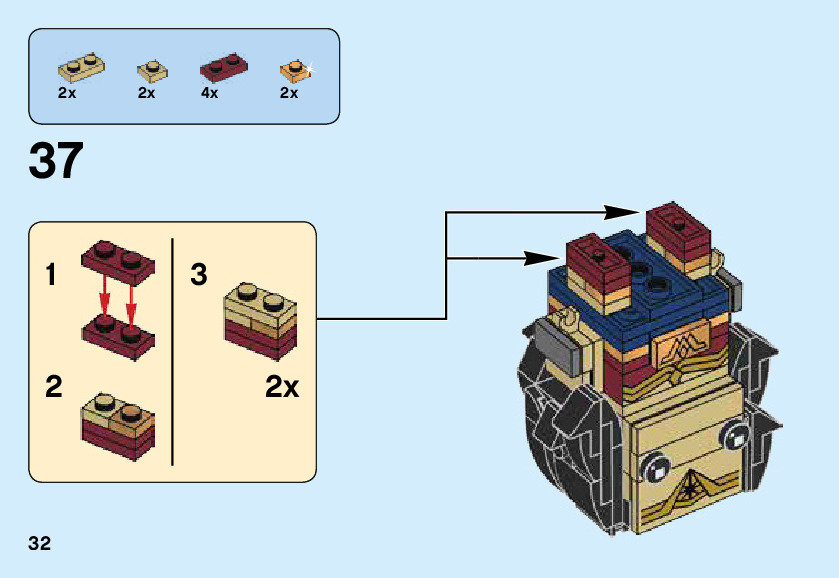 2x 2x 4x 2x

37

1

2

3

2x

32