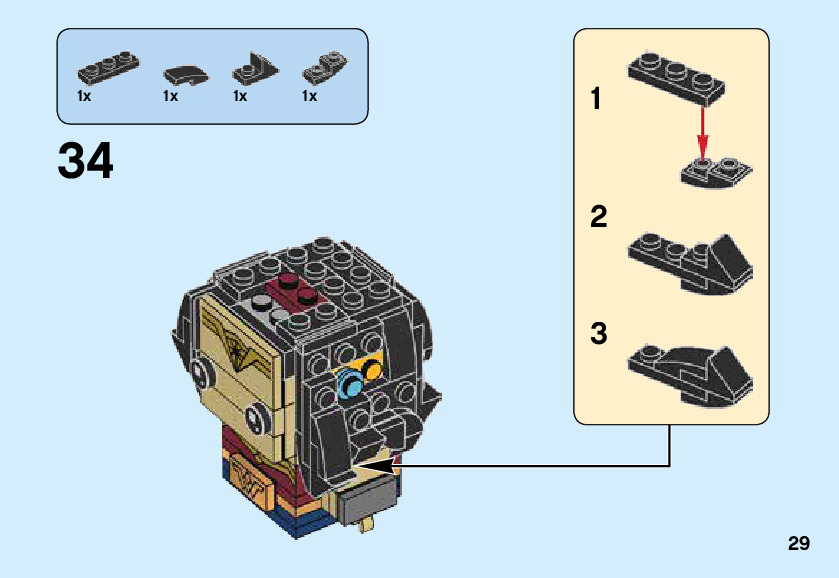 1x 1x 1x 1x

34

1

2

3

29