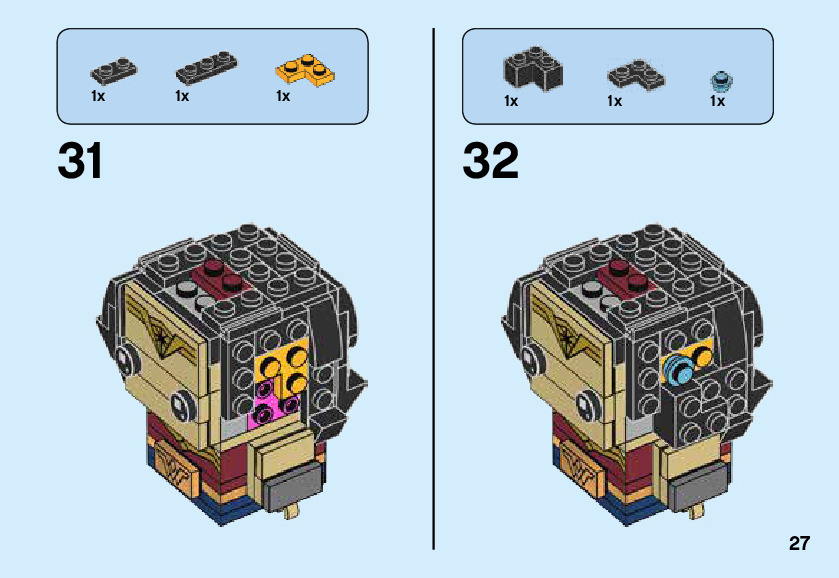 1x 1x 1x

31

1x 1x 1x

32

27