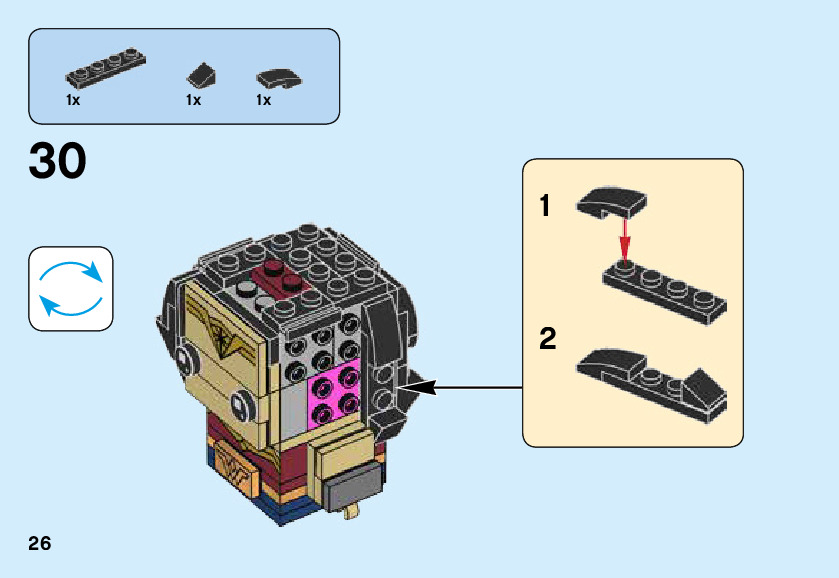 1x
1x
1x

30

1

2

26