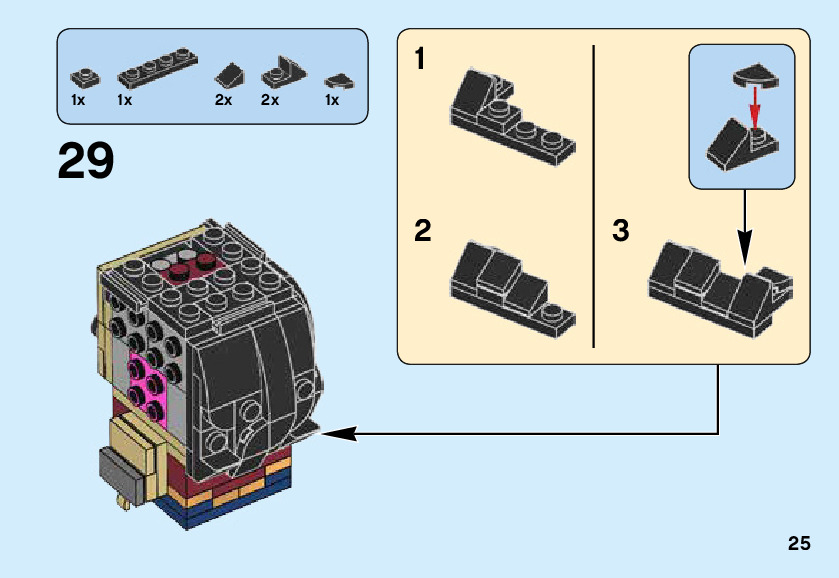 1x 1x 2x 2x 1x

29

1

2

3

25