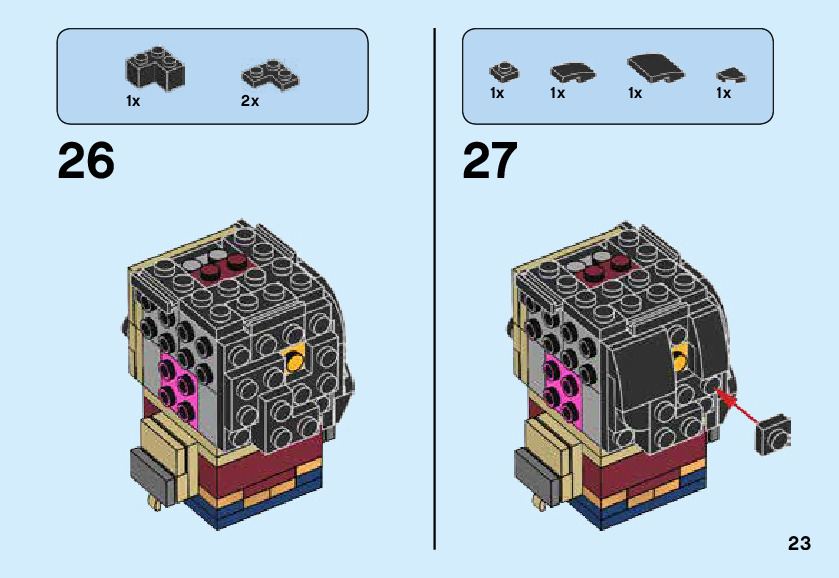 1x
2x

26

1x
1x
1x
1x

27

23