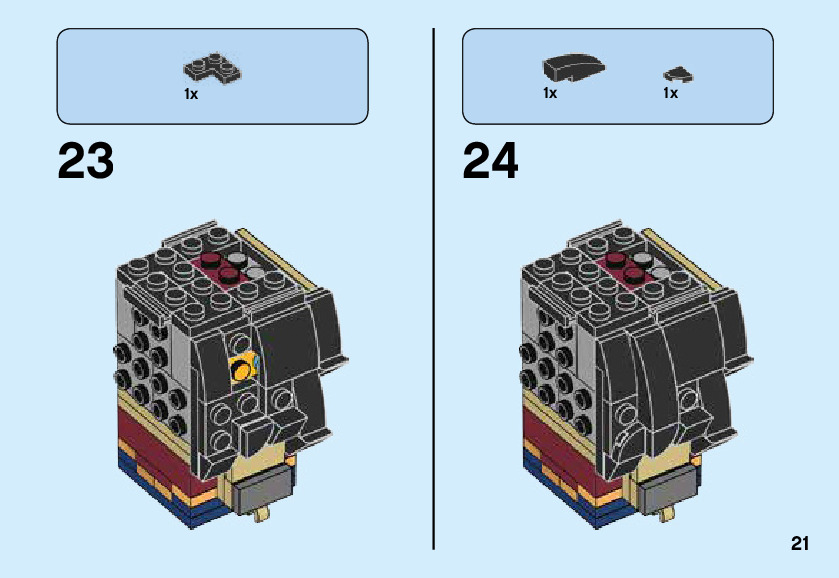 1x

23

1x

1x

24

21