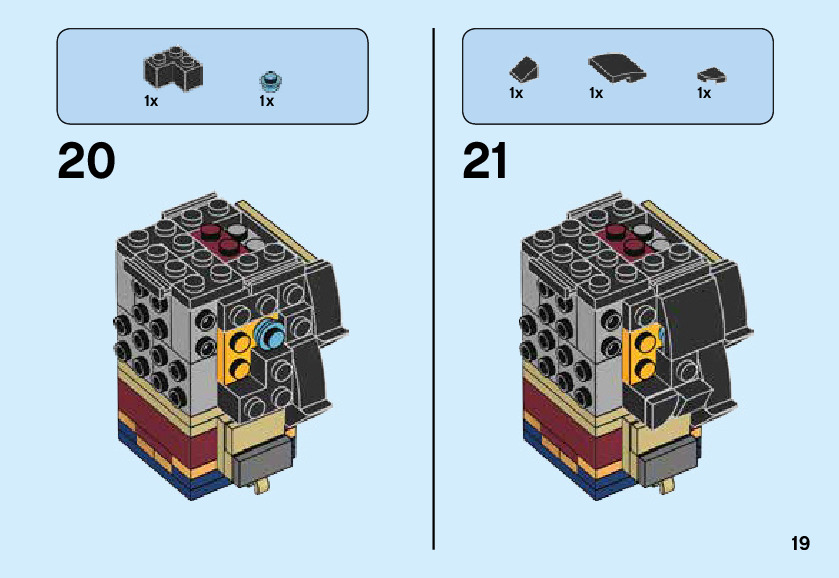 1x 1x

20

1x 1x 1x

21

19