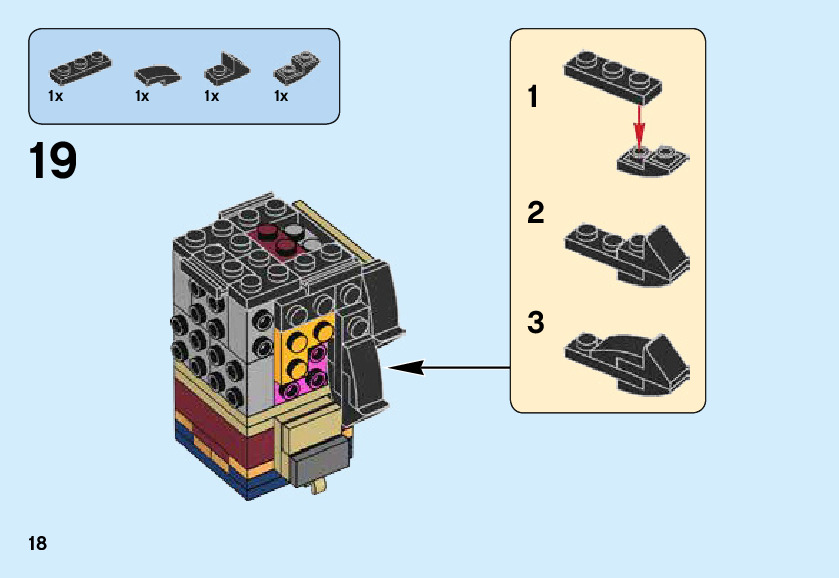 1x 1x 1x 1x

19

1

2

3

18