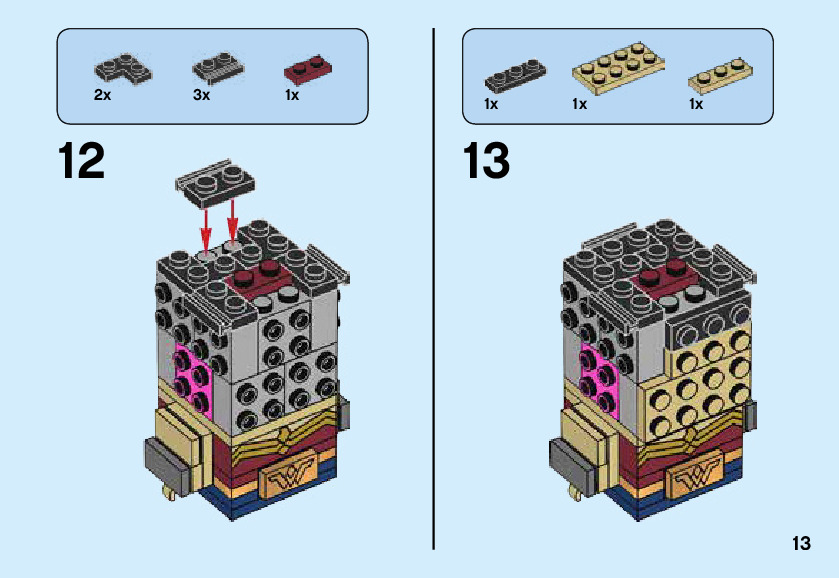 2x 3x 1x

12

1x 1x 1x

13

13