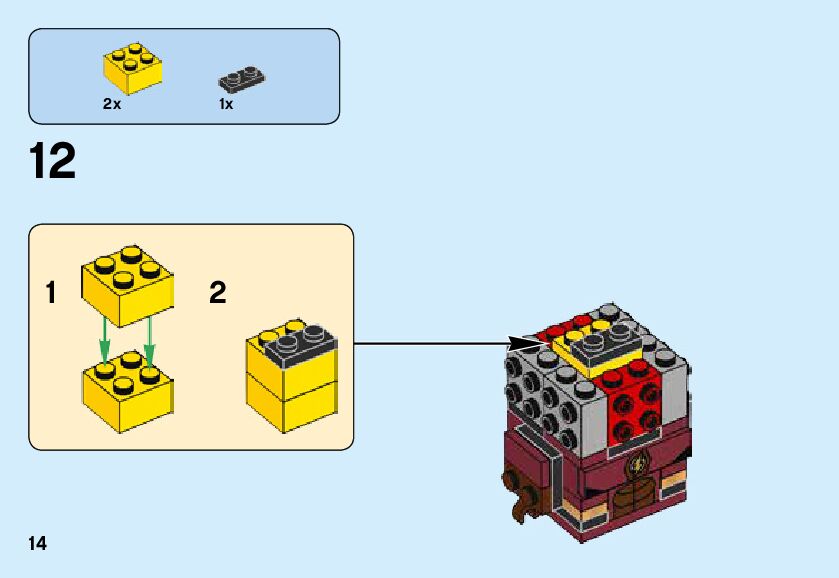 2x

1x

12

1

2

14