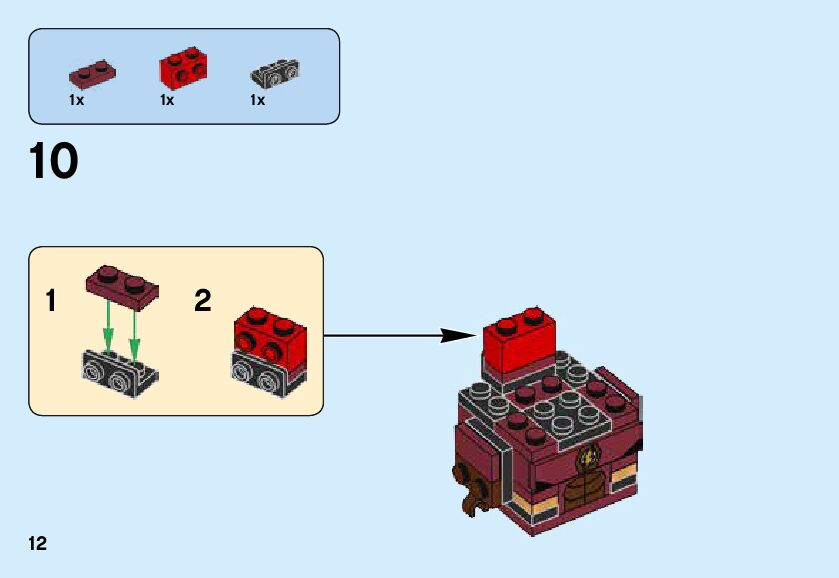 1x 1x 1x

10

1

2

12