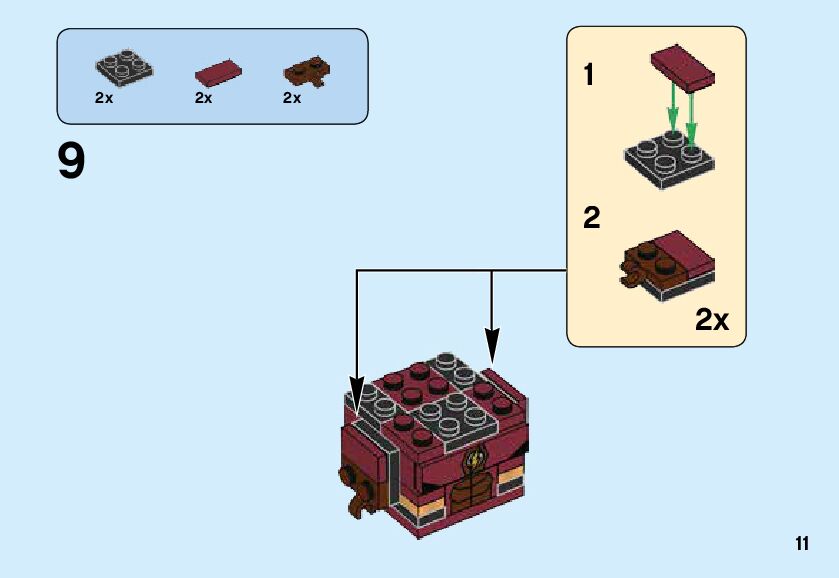 2x 2x 2x

9

1

2

2x

11