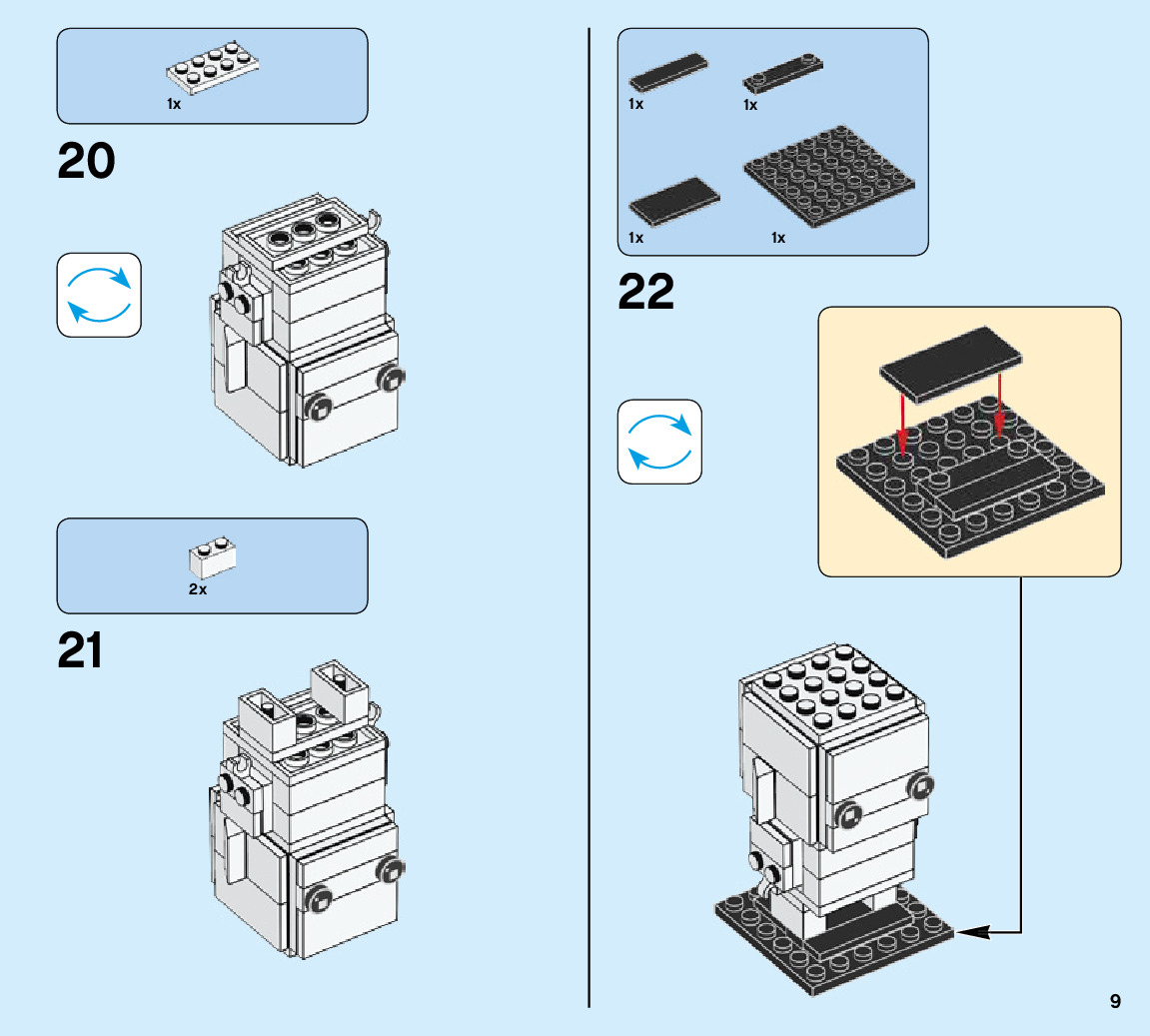 1x

20

2x

21

1x 1x

1x 1x

22

9