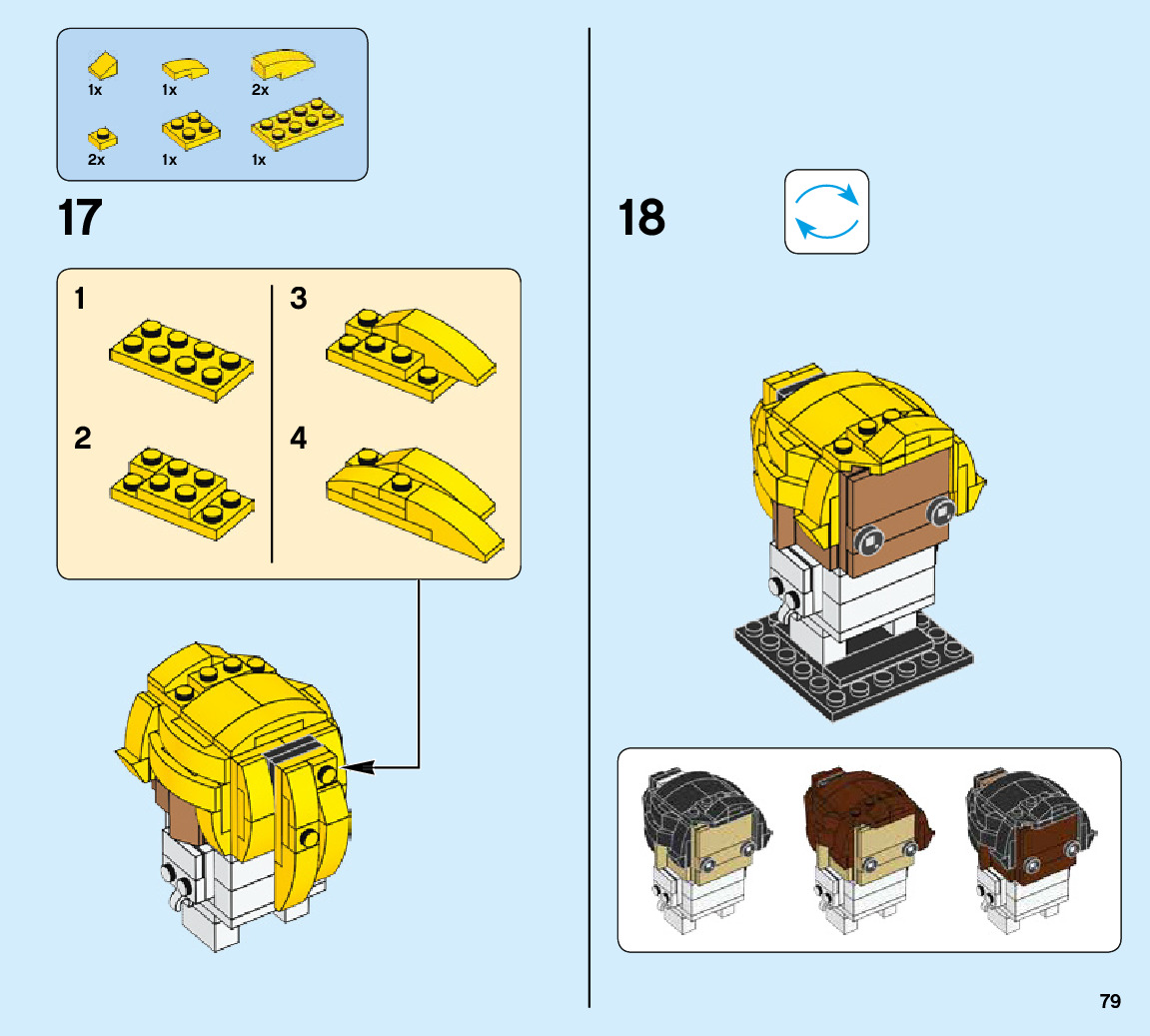 1x 1x 2x

2x 1x 1x

17

1

2

3

4

18

79