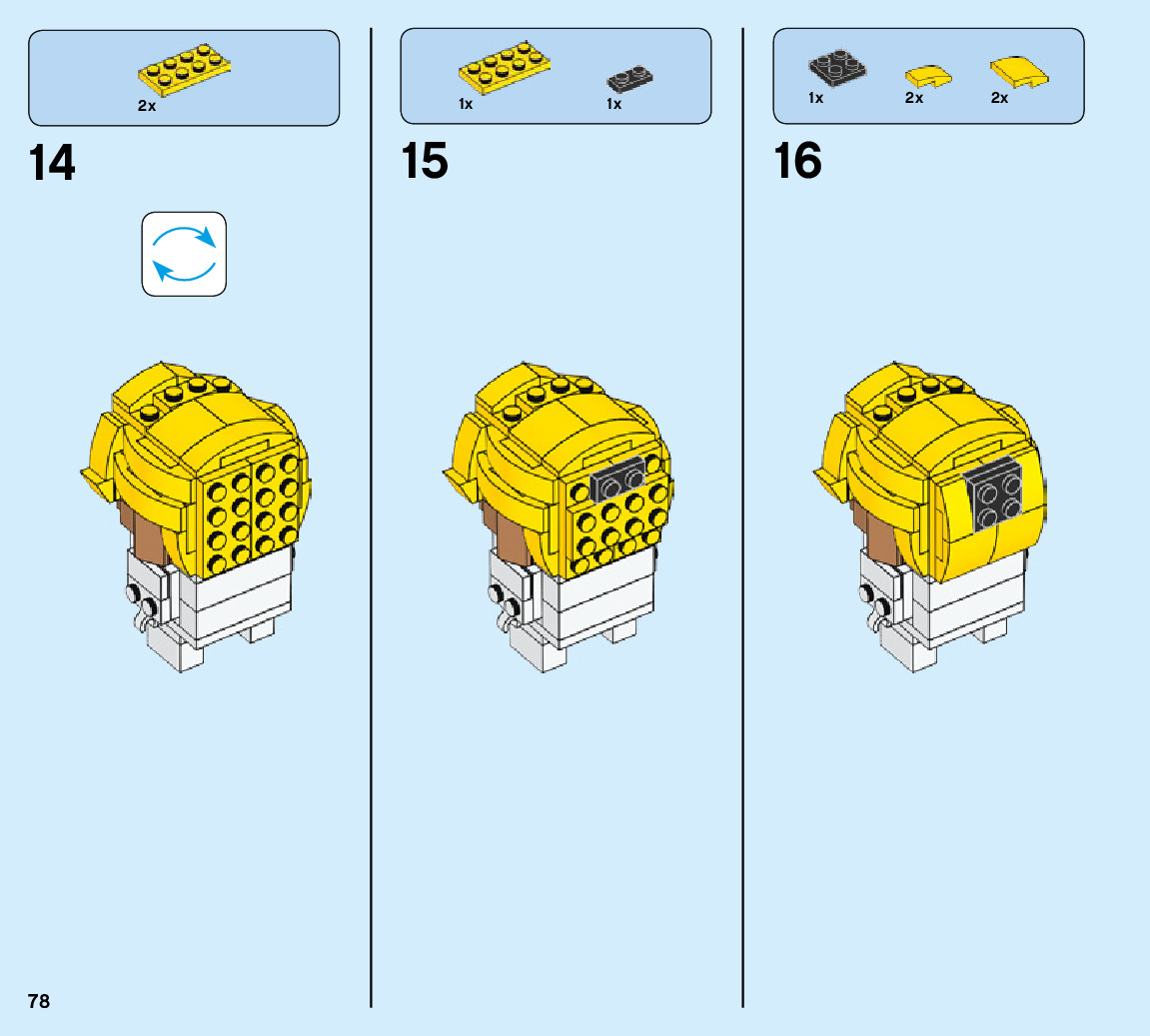 2x

14

1x

1x

15

1x

2x

2x

16

78