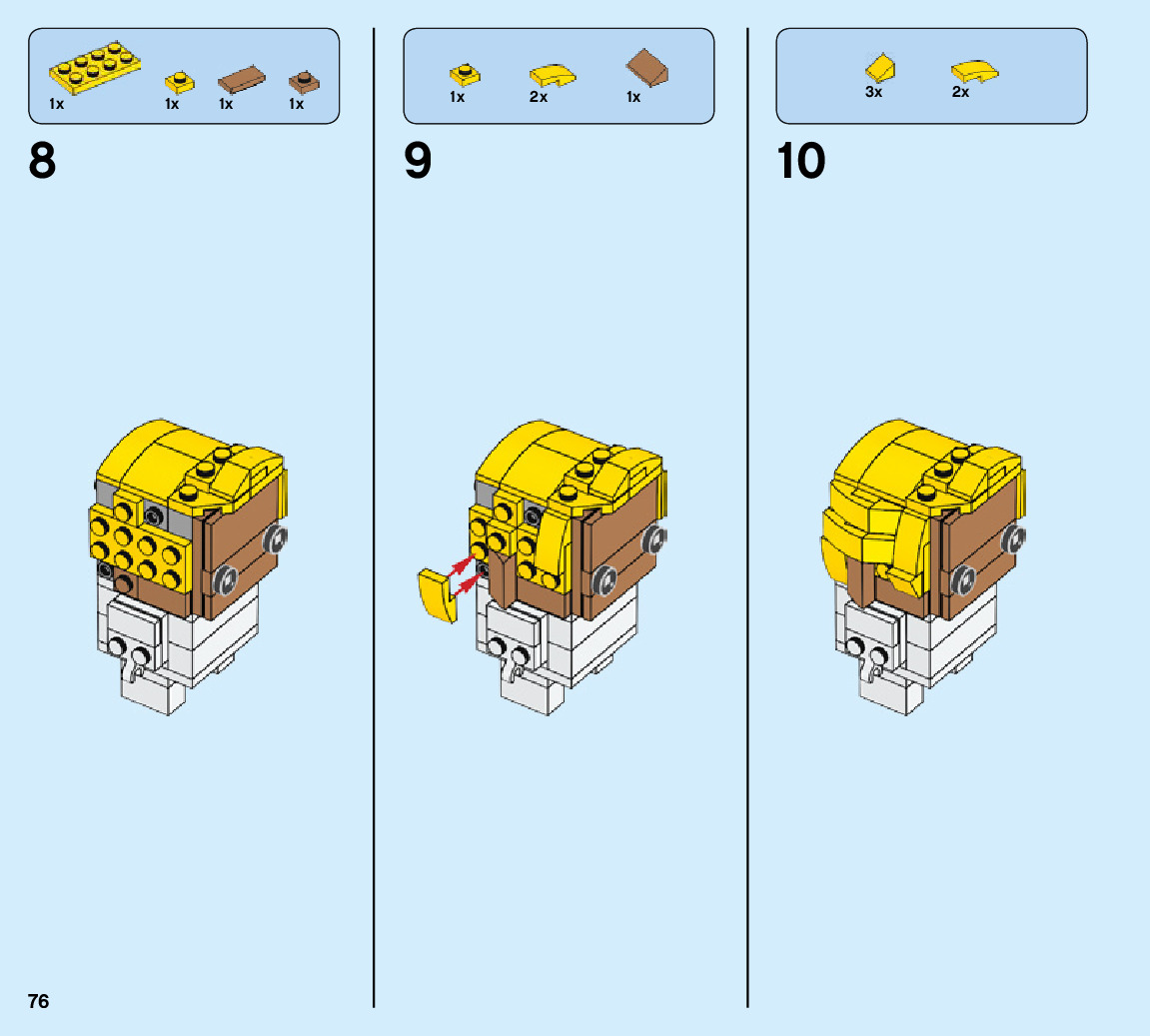 1x 1x 1x 1x

8

1x 2x 1x

9

3x 2x

10

76