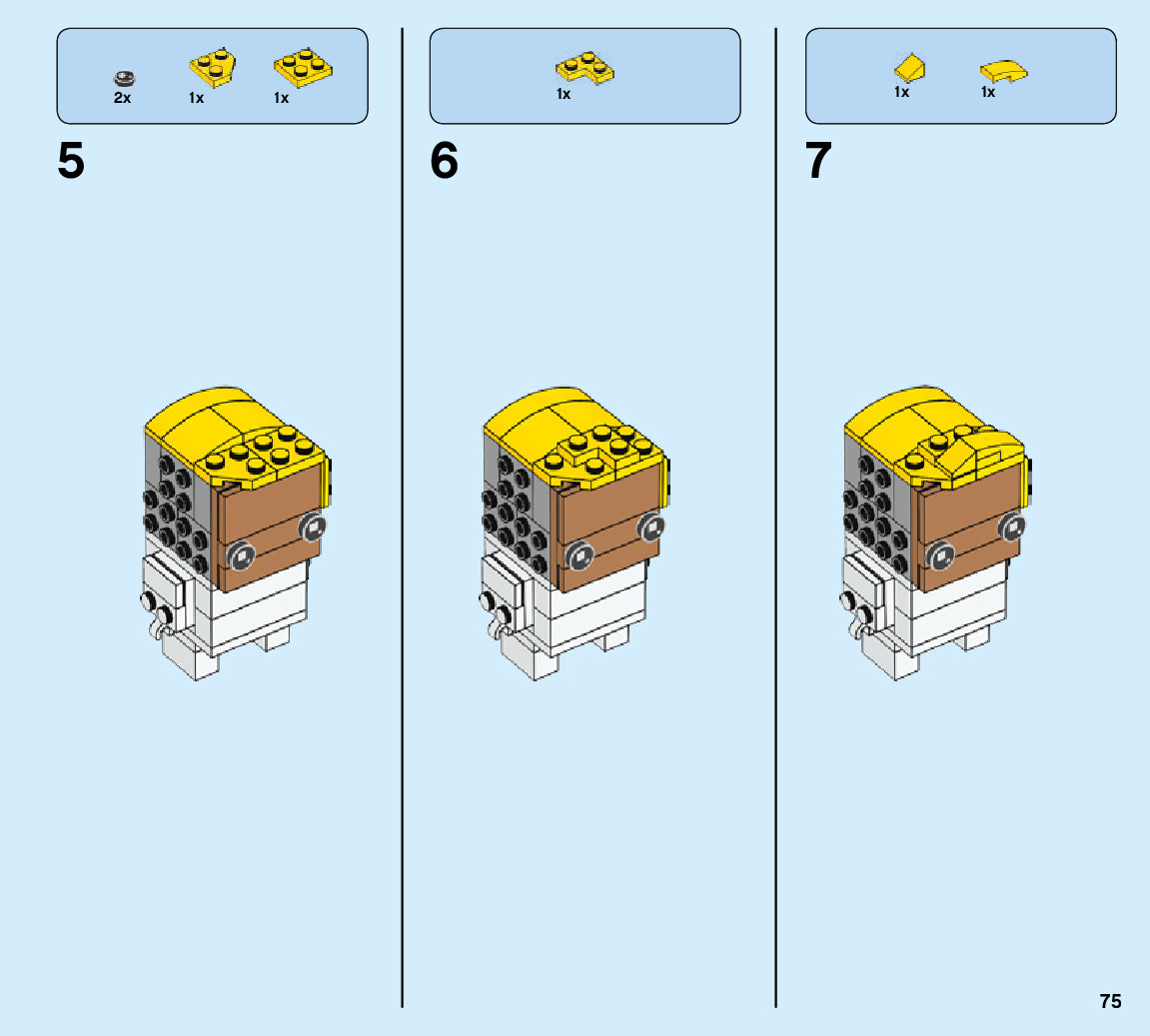 2x 1x 1x

5

1x

6

1x 1x

7

75