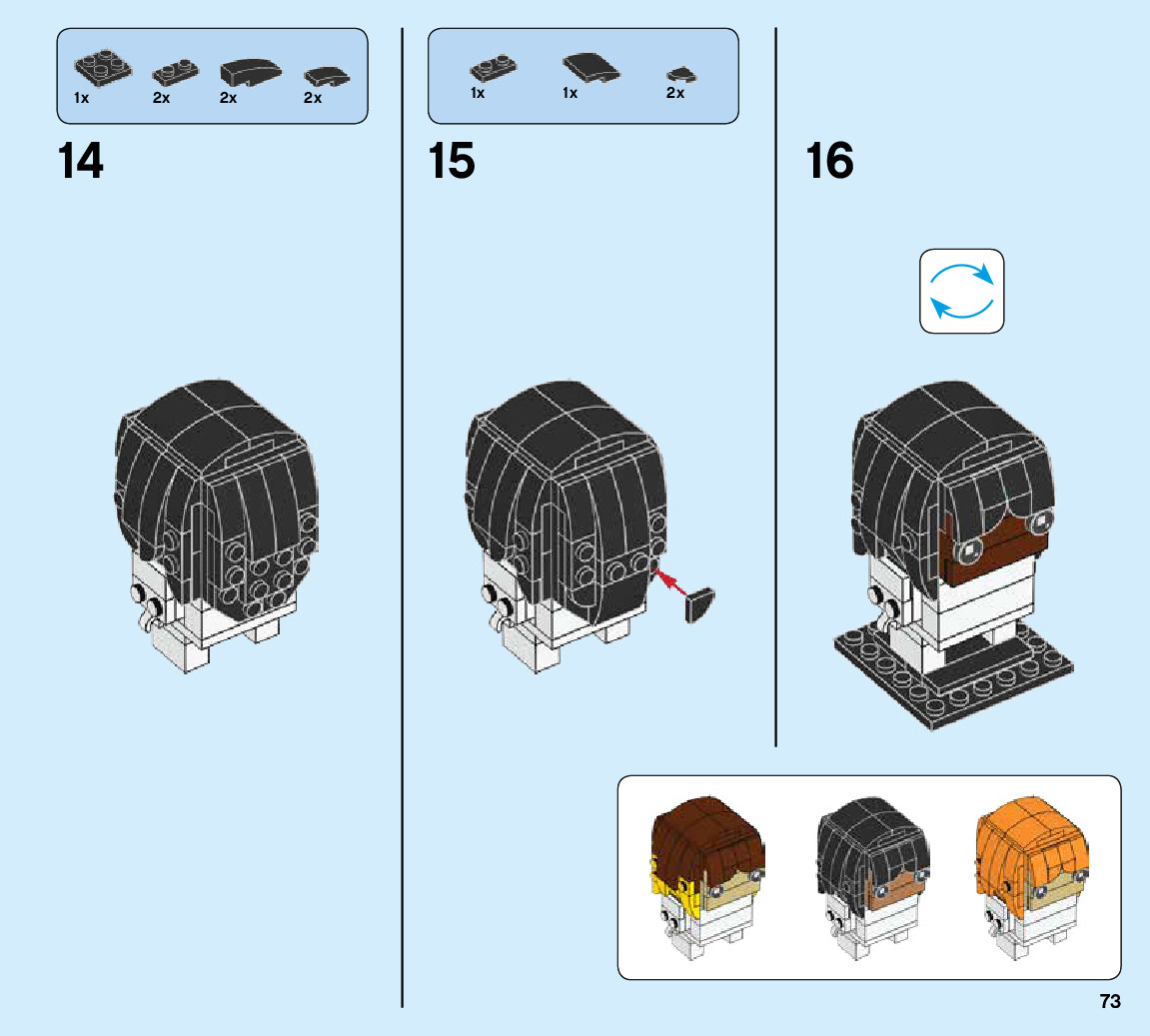 1x 2x 2x 2x

14

1x 1x 2x

15

16

73