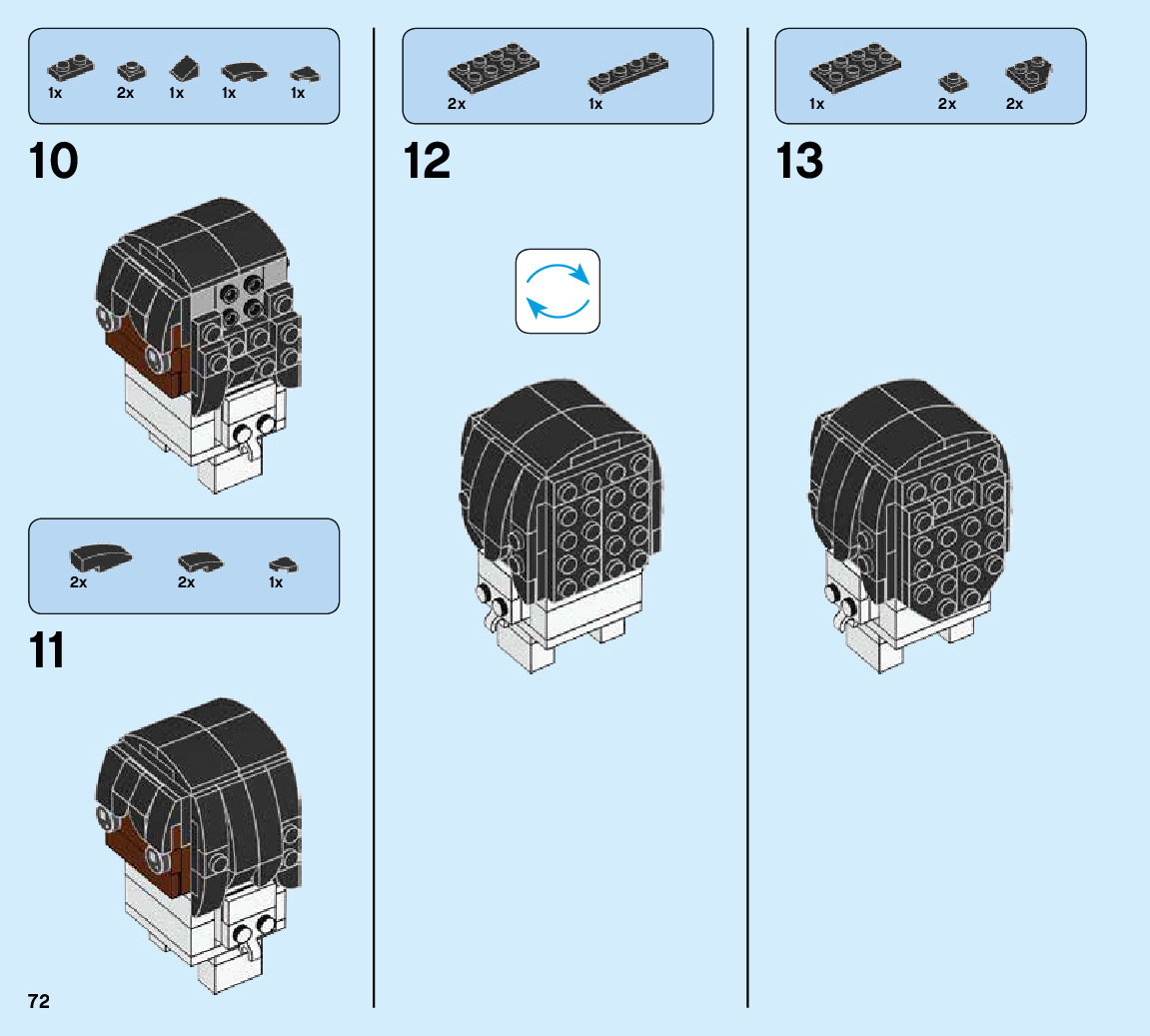 1x 2x 1x 1x 1x

10

2x 2x 1x

11

72

2x 1x

12

1x 2x 2x

13