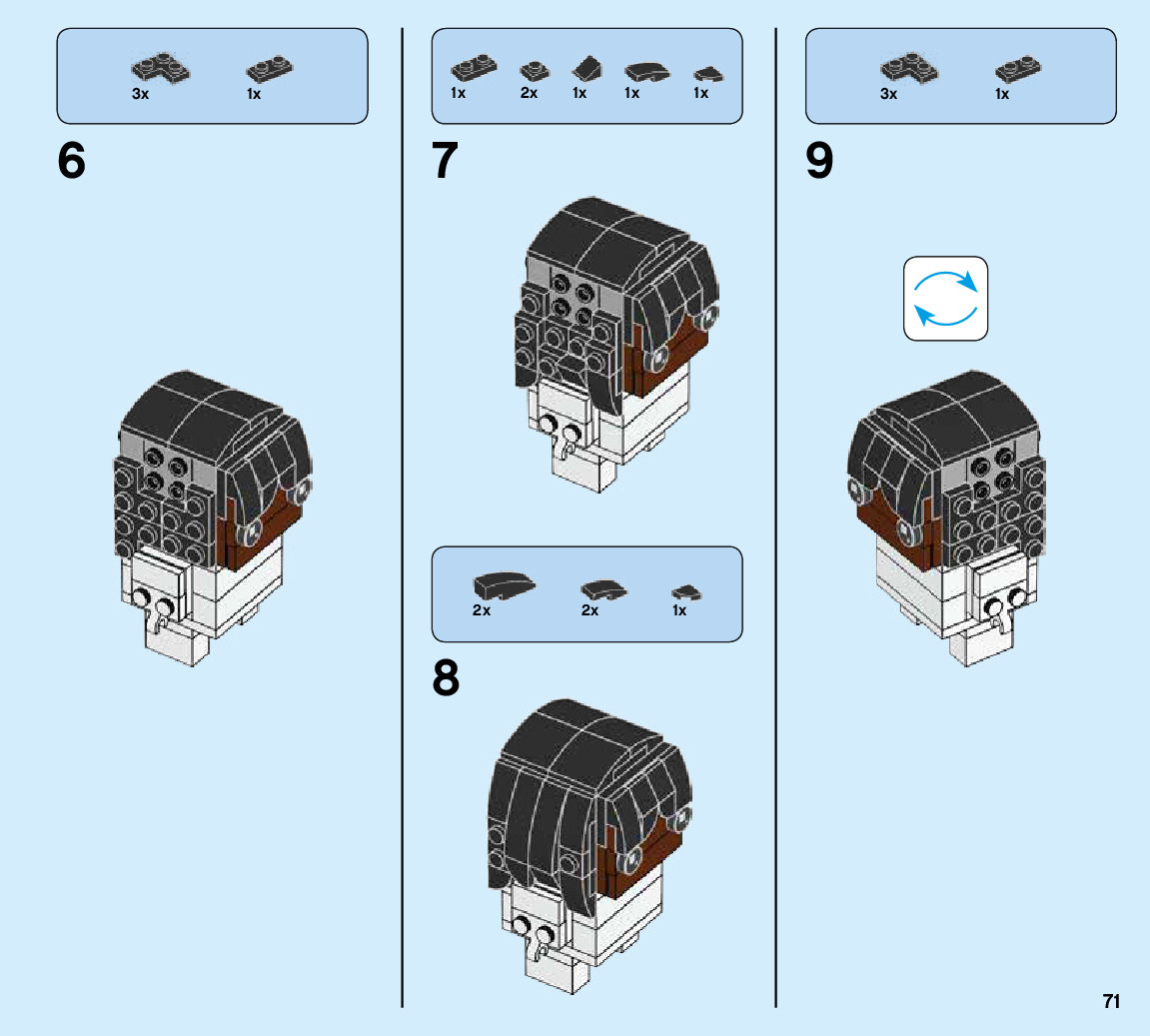 3x 1x

6

1x 2x 1x 1x 1x

7

2x 2x 1x

8

3x 1x

9

71