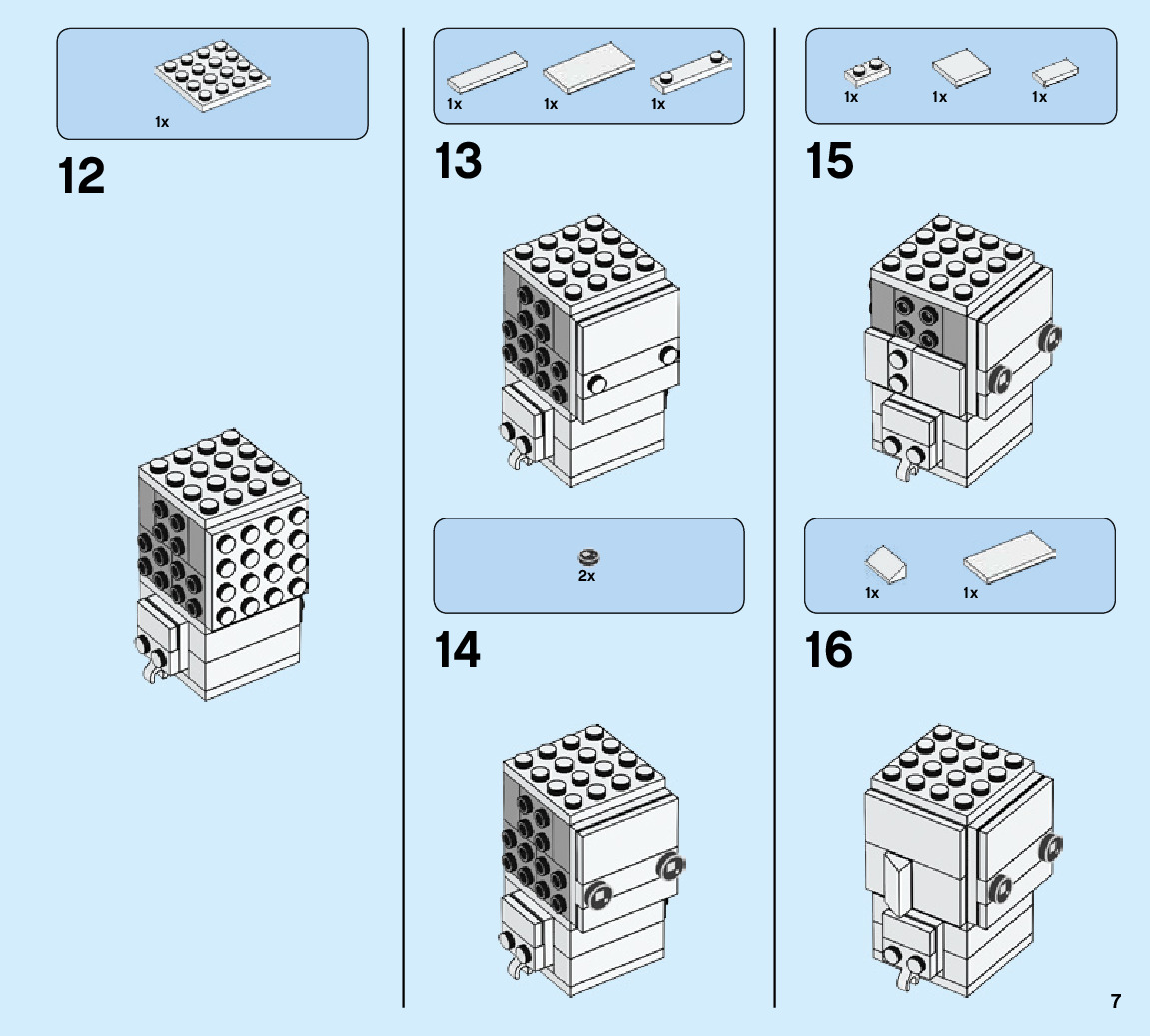 1x

12

1x 1x 1x

13

2x

14

1x 1x 1x

15

1x 1x

16

7