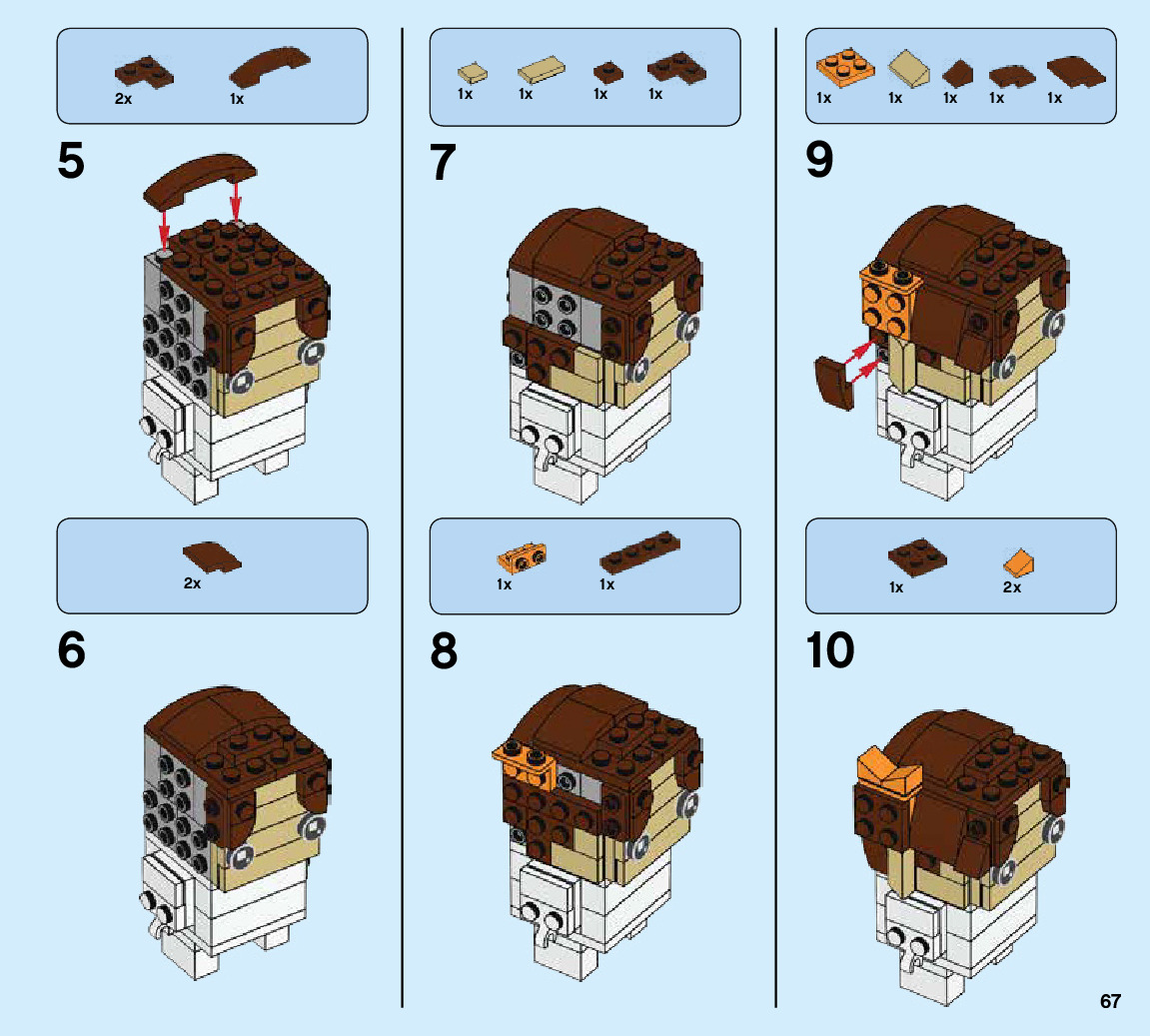 2x 1x

5

2x

6

1x 1x 1x 1x

7

1x 1x

8

1x 1x 1x 1x 1x

9

1x 2x

10

67