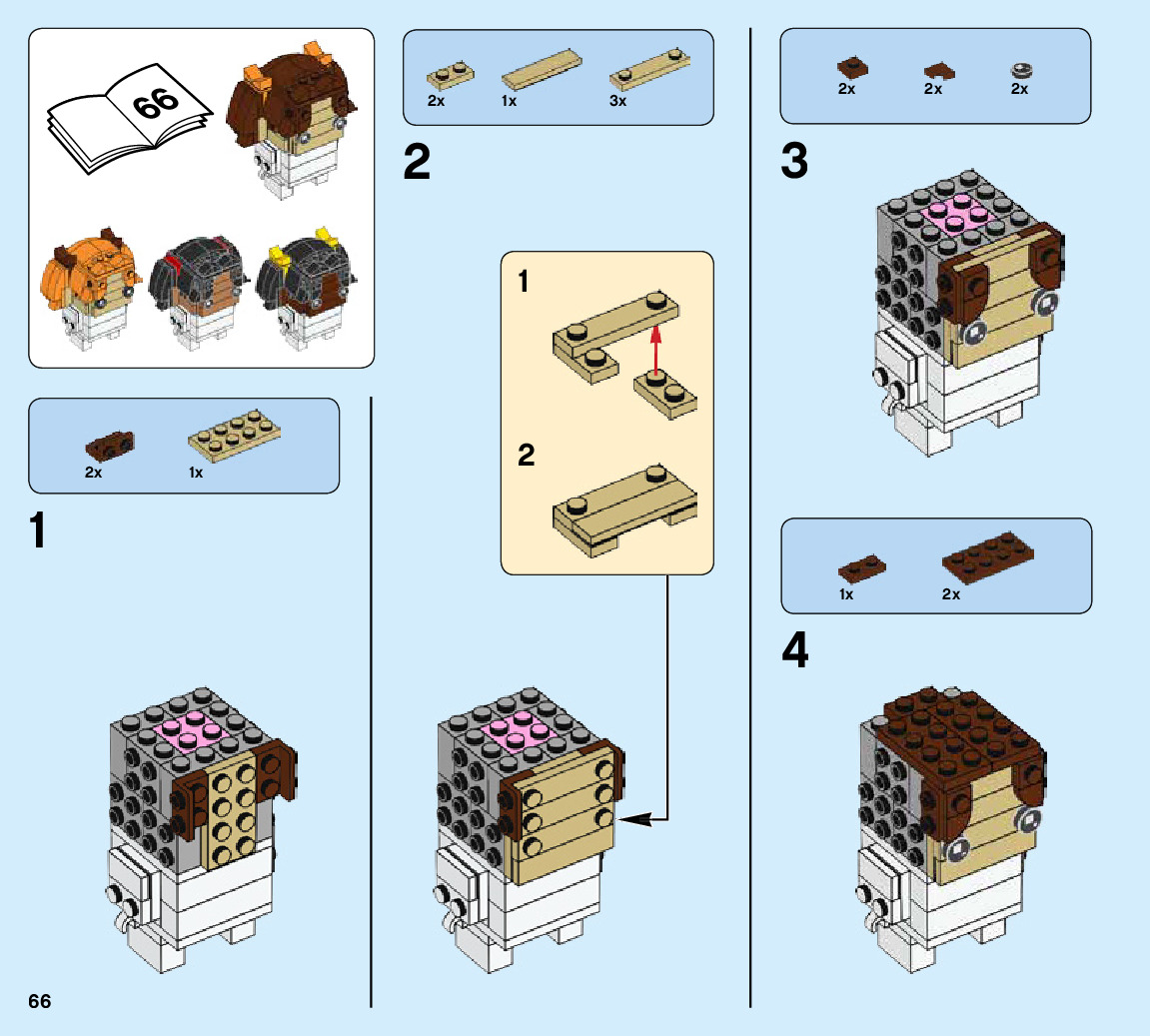 66

2x 1x

1

2x 1x 3x

2

1

2

2x 2x 2x

3

1x 2x

4

66