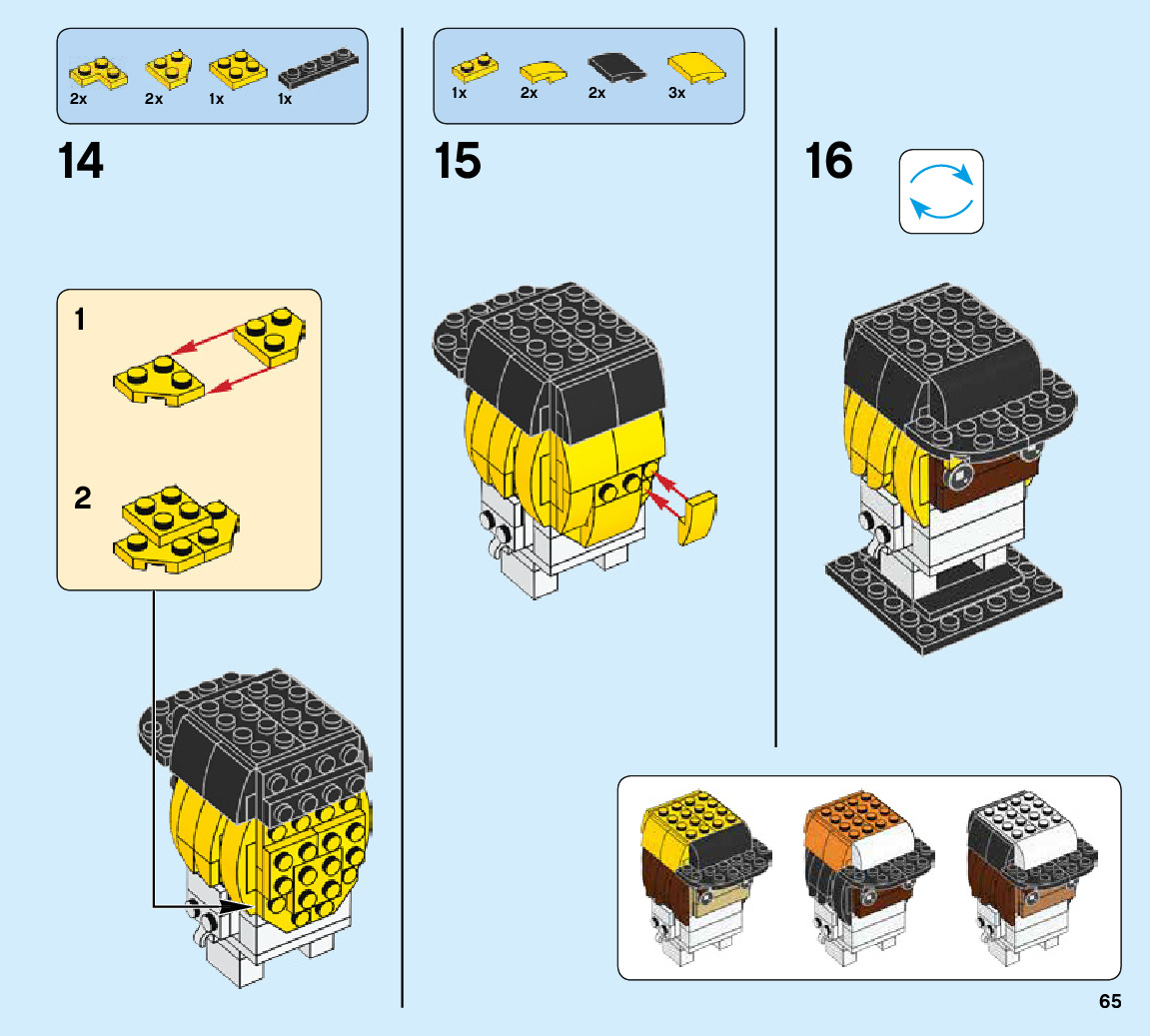 2x 2x 1x 1x

14

1

2

1x 2x 2x 3x

15

16

65