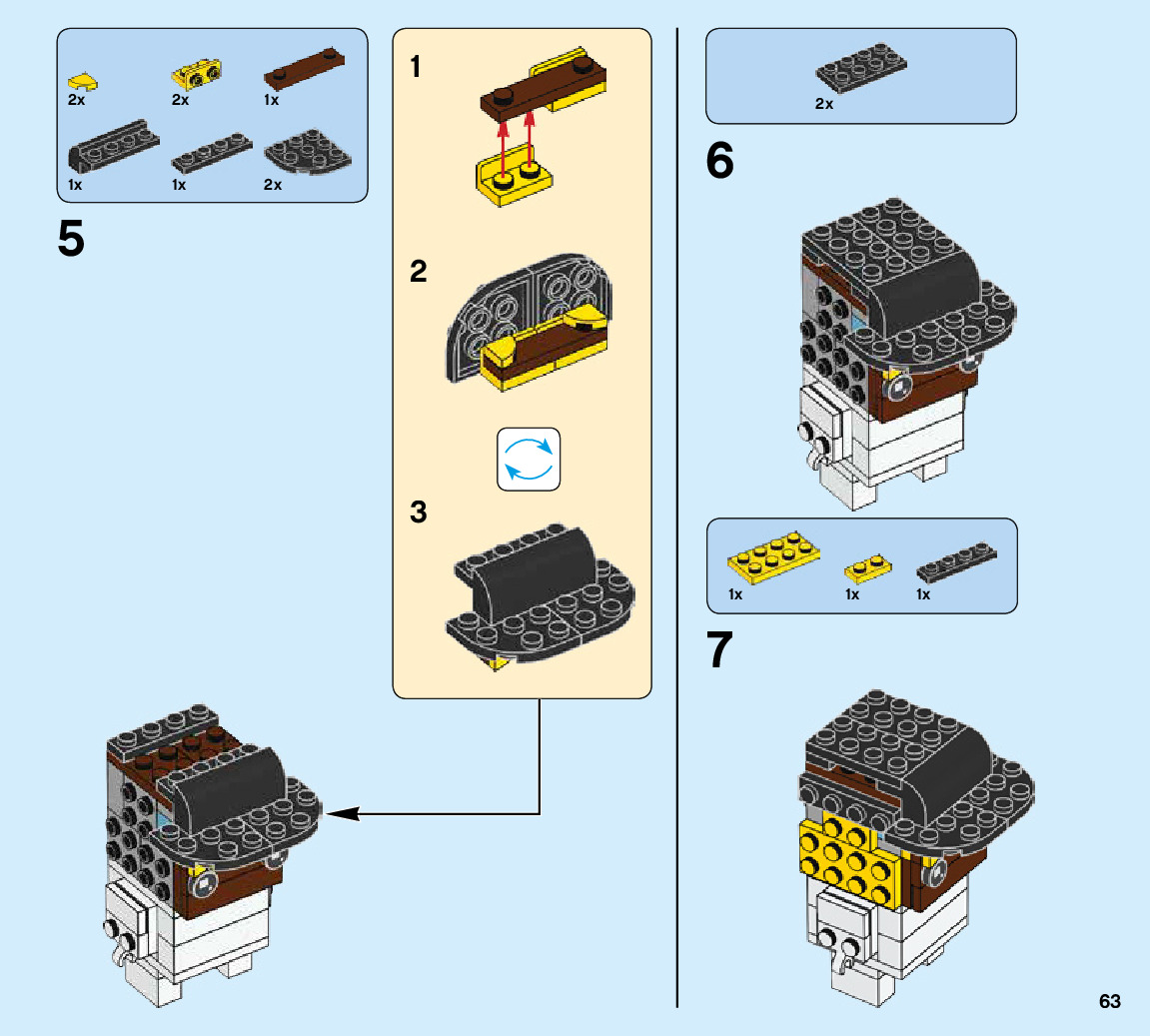 2x 2x 1x
1x 1x 2x

5

1

2

3

2x

6

1x 1x 1x

7

63