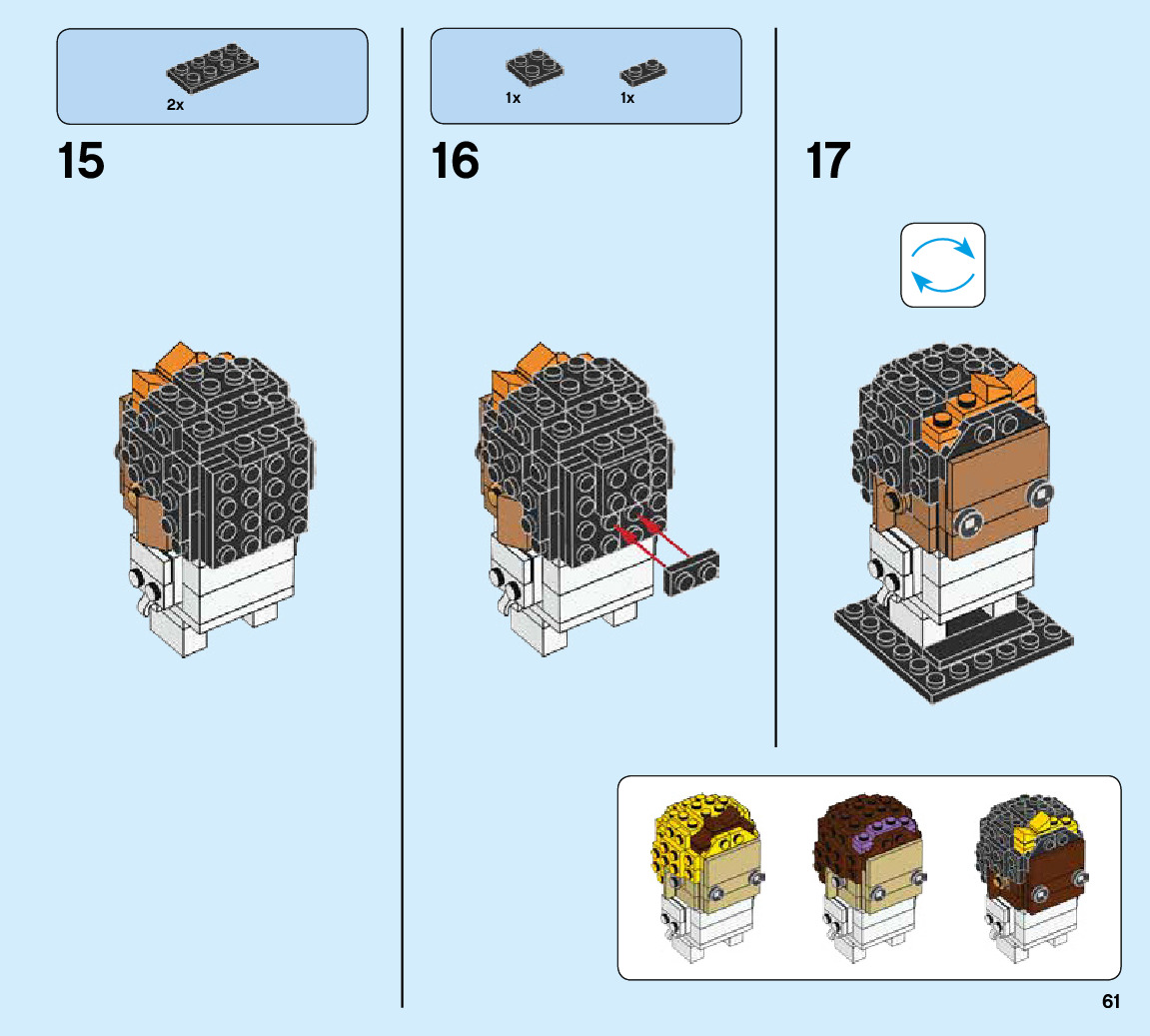 2x

15

1x

1x

16

17

61