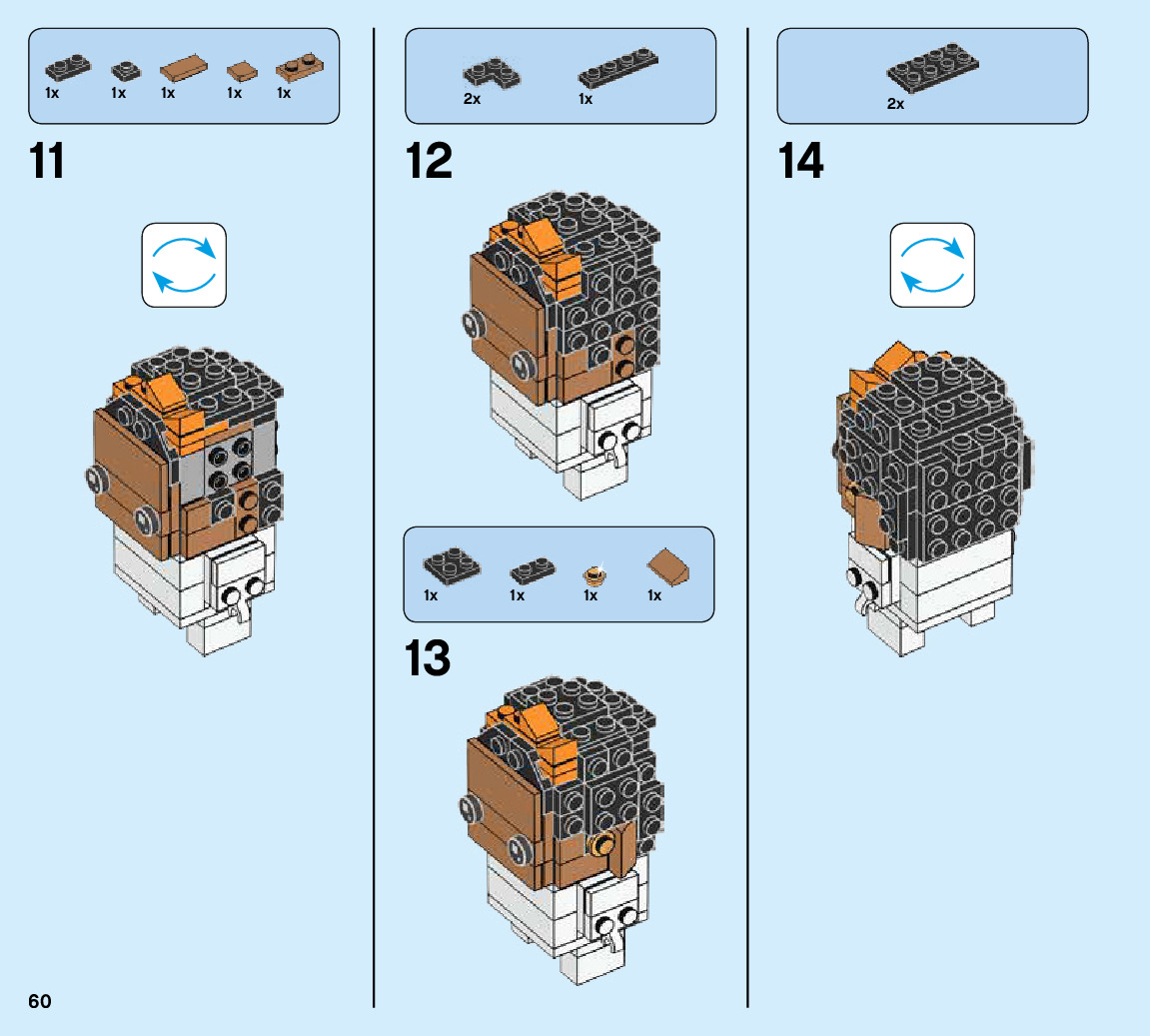 1x 1x 1x 1x 1x

11

2x 1x

12

1x 1x 1x 1x

13

2x

14

60