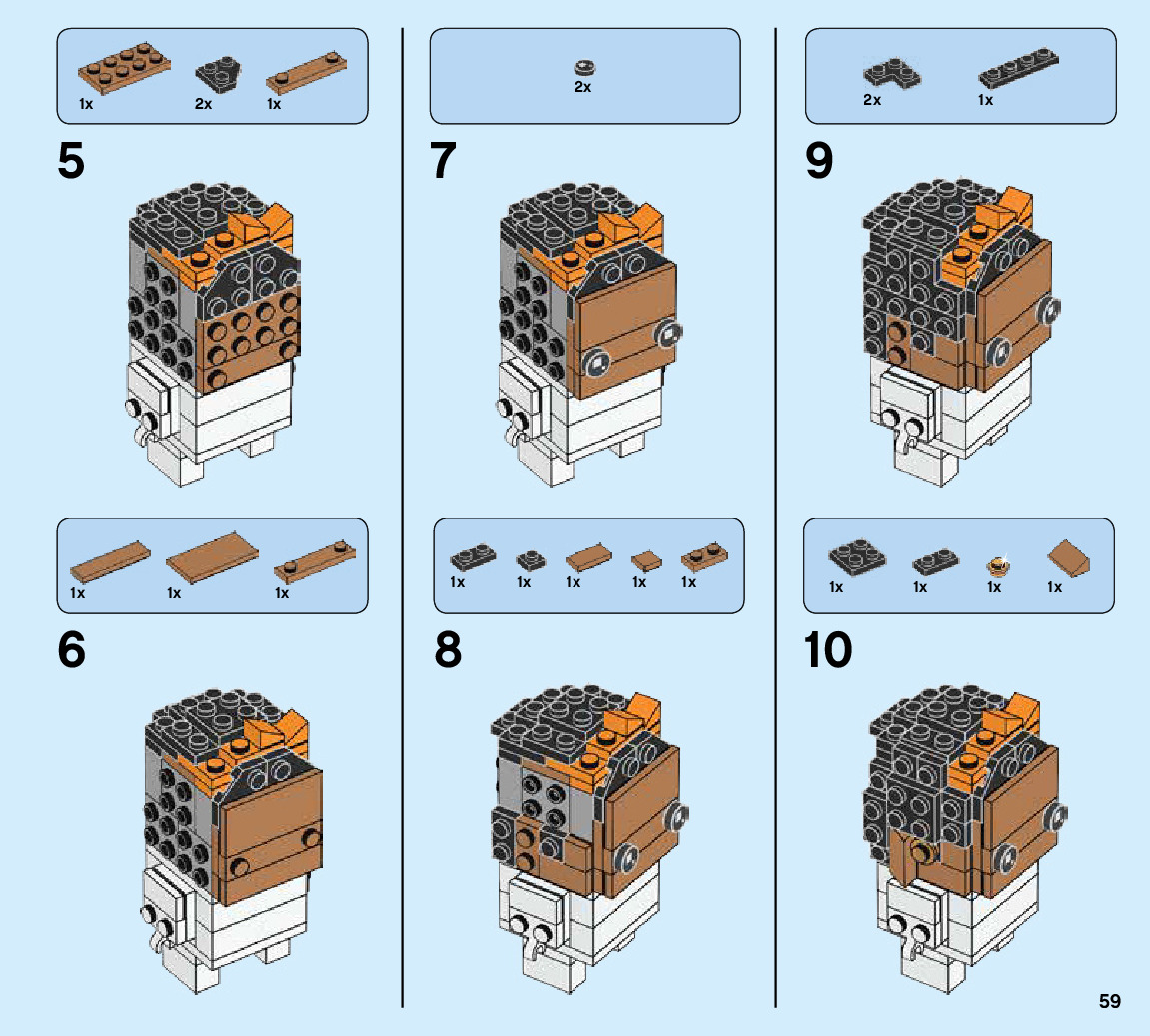 1x 2x 1x

5

1x 1x 1x

6

2x

7

1x 1x 1x 1x 1x

8

2x 1x

9

1x 1x 1x 1x

10

59