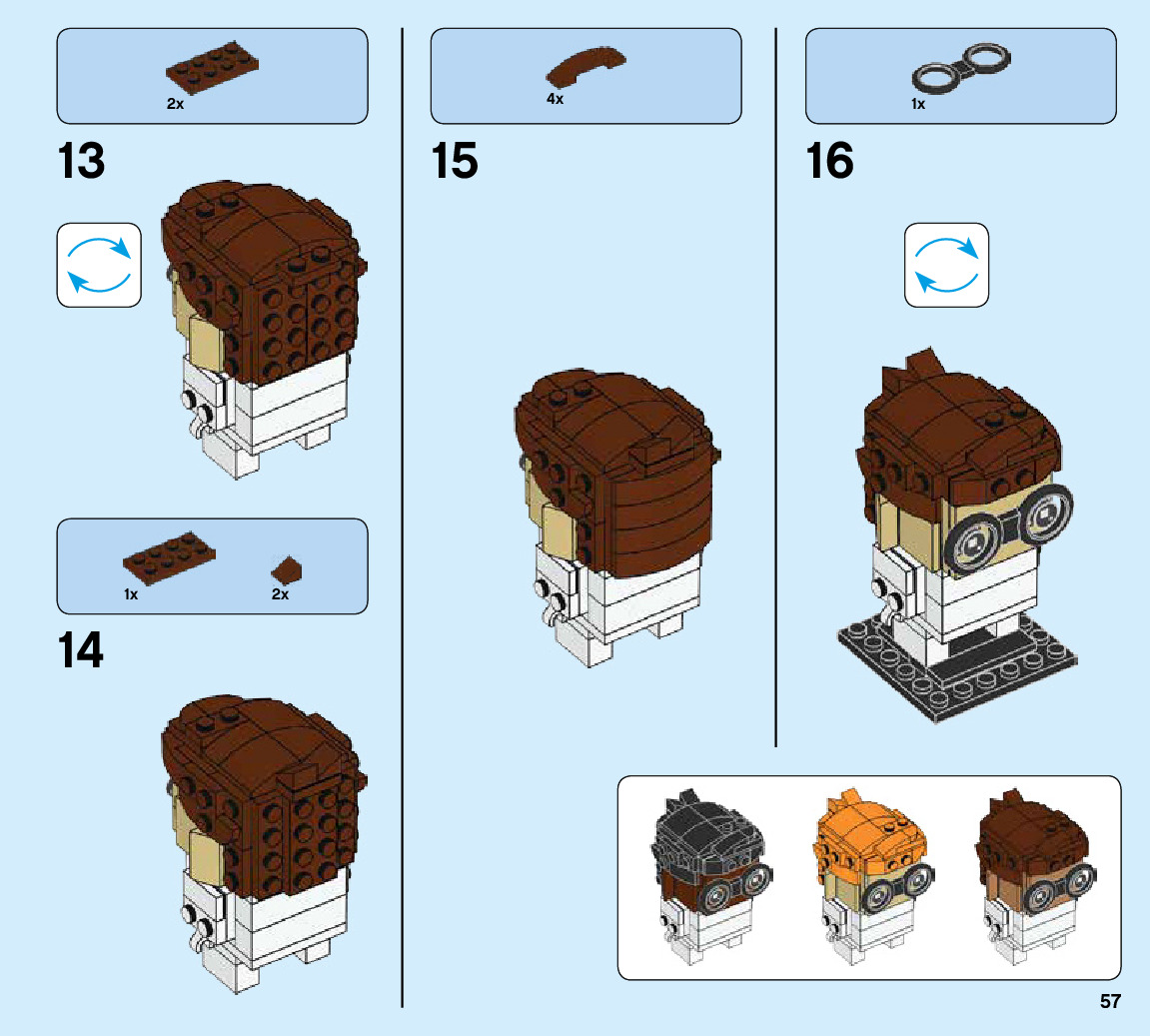 2x

13

1x

2x

14

4x

15

1x

16

57