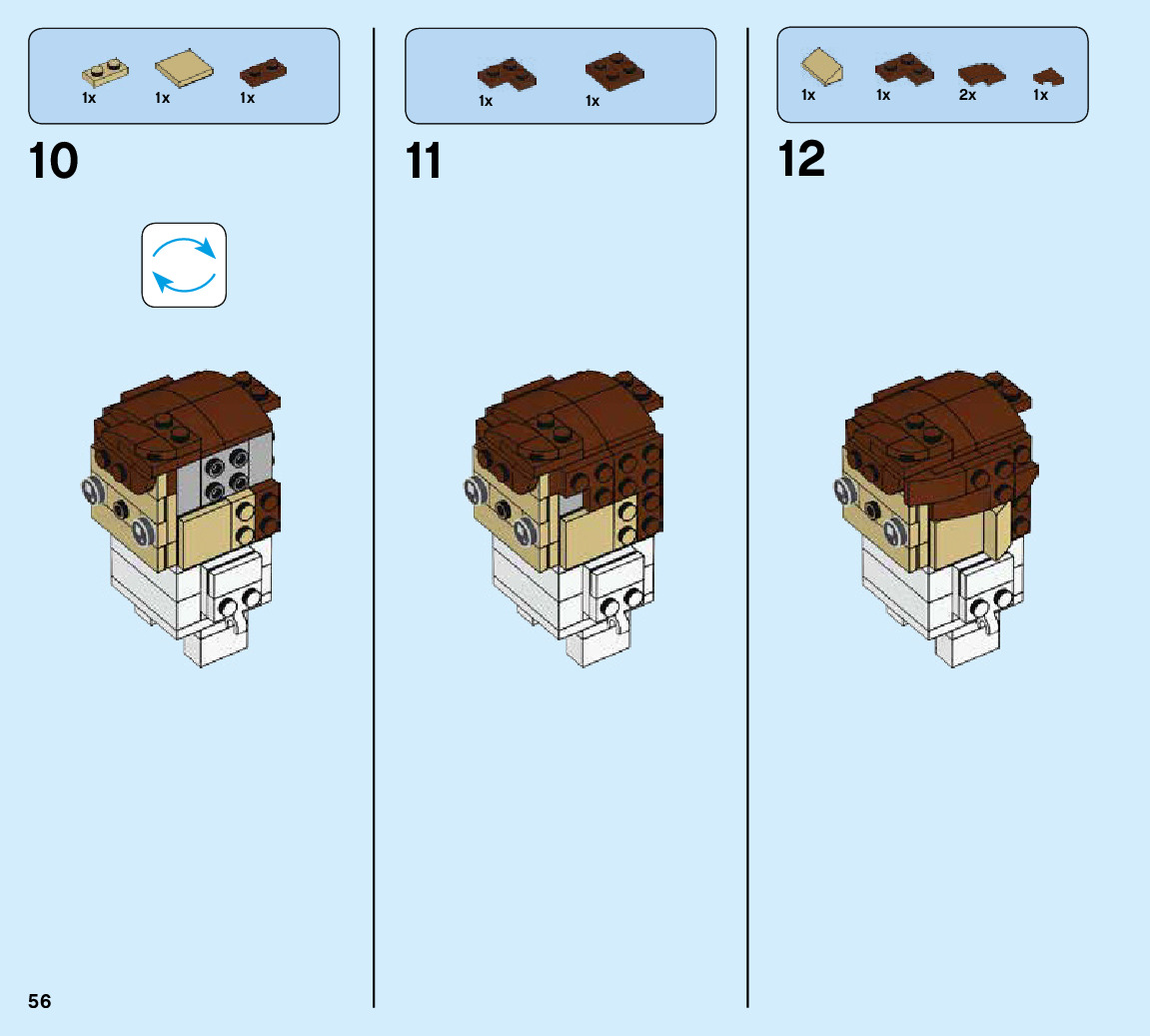 1x 1x 1x

10

1x 1x

11

1x 1x 2x 1x

12

56