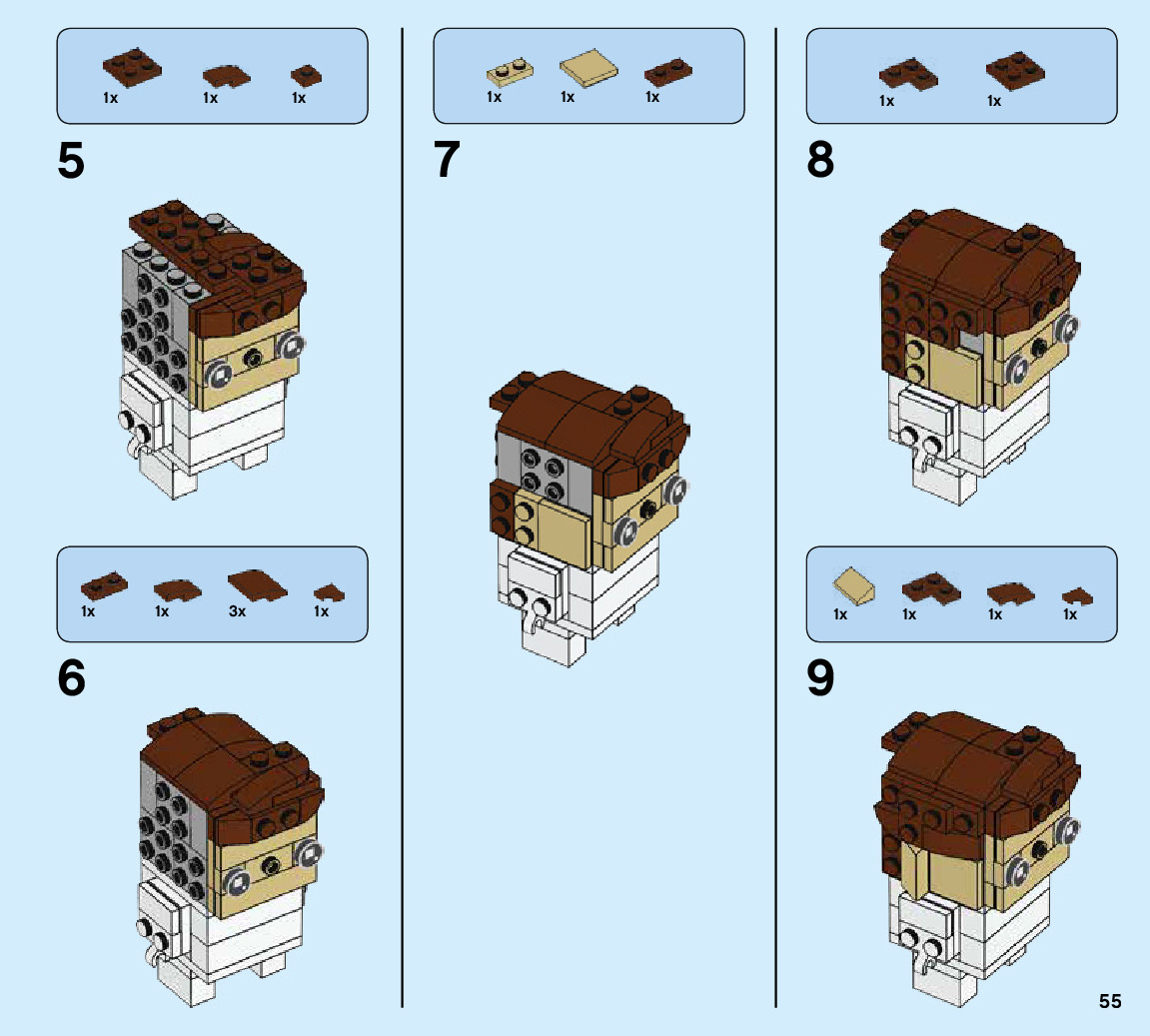 1x 1x 1x

5

1x 1x 3x 1x

6

1x 1x 1x

7

1x 1x

8

1x 1x 1x 1x

9

55